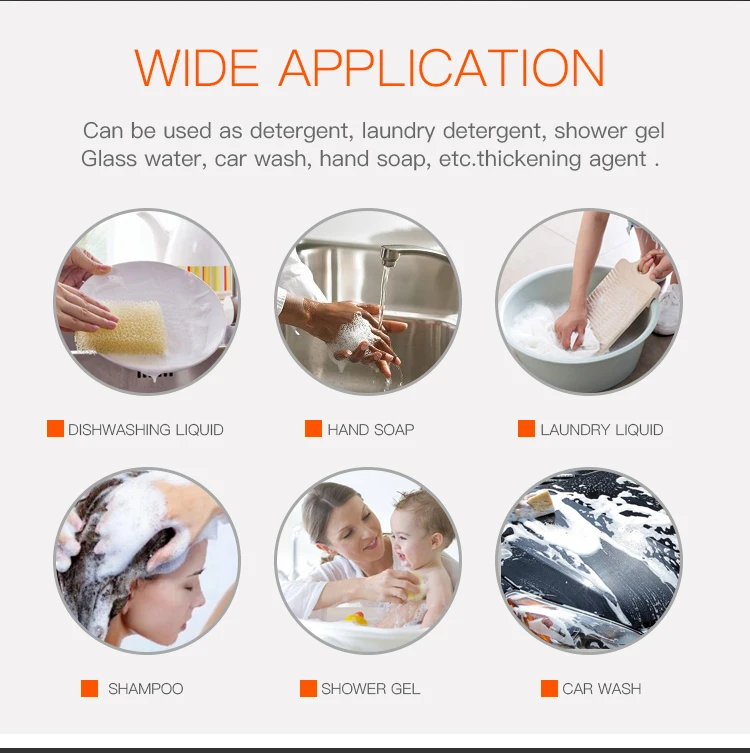 WIDE APPLICATION

Can be used as detergent, laundry detergent, shower gel Glass water, car wash, hand soap, etc.thickening agent .

DISHWASHING LIQUID

HAND SOAP

LAUNDRY LIQUID

SHAMPOO

SHOWER GEL

CAR WASH