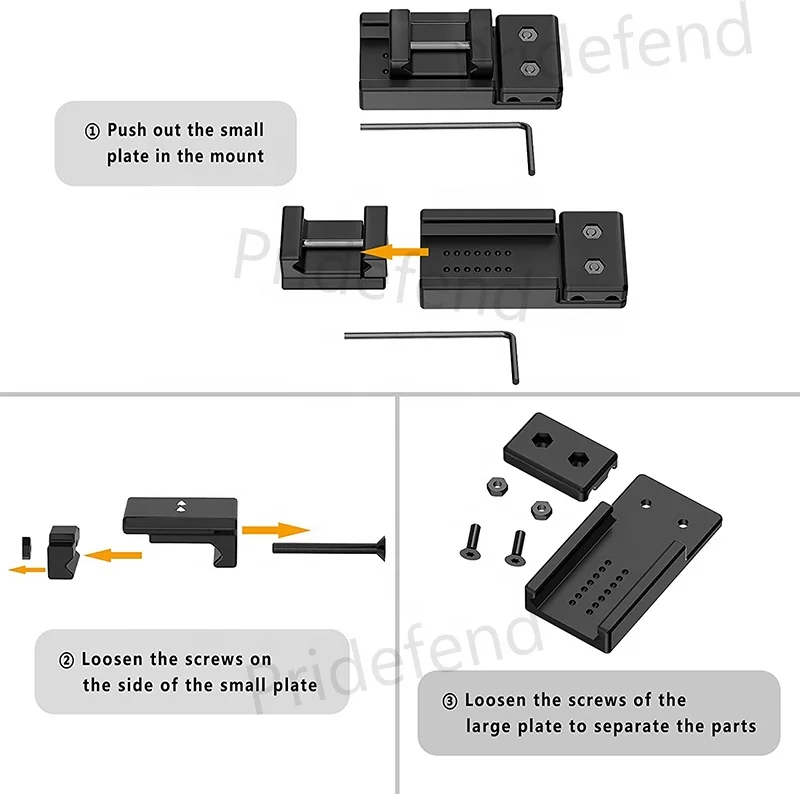 Pridefend

① Push out the small plate in the mount

Pridefend

② Loosen the screws on the side of the small plate

Pridefend

③ Loosen the screws of the large plate to separate the parts