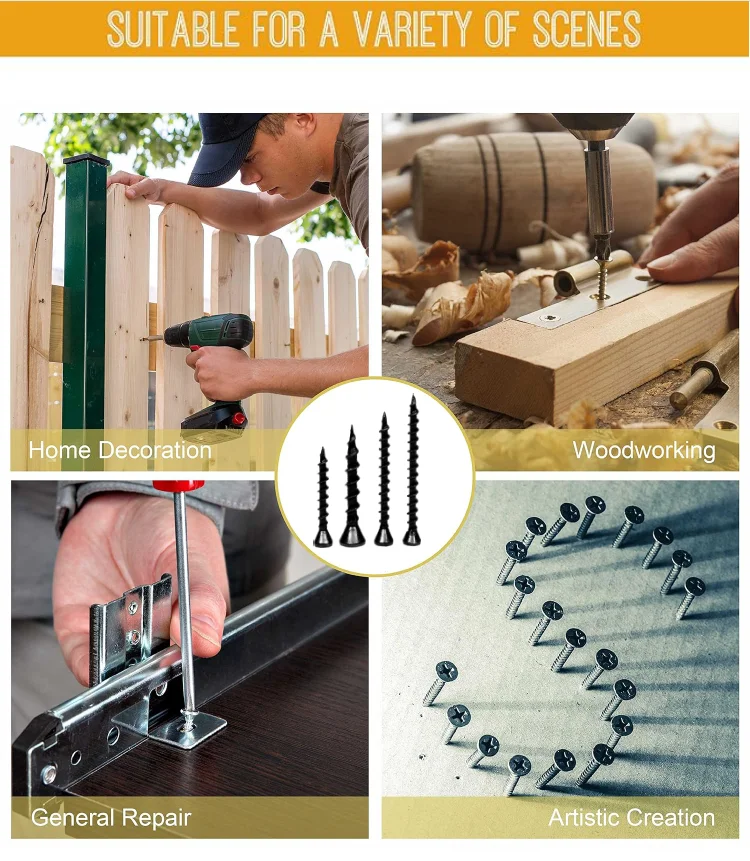 SUITABLE FOR A VARIETY OF SCENES

Home Decoration

Woodworking

General Repair

Artistic Creation