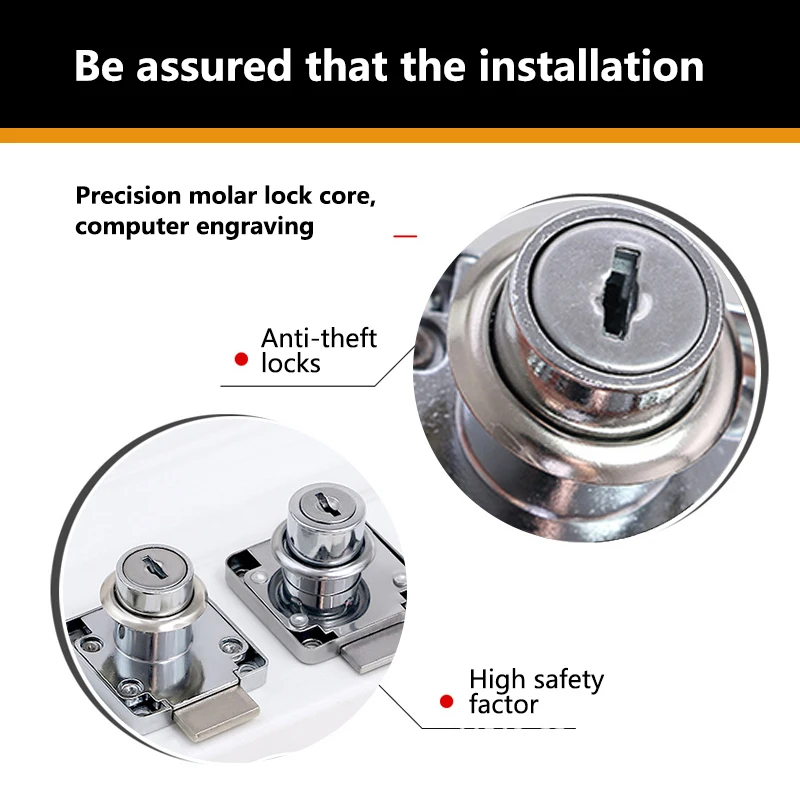 Be assured that the installation

Precision molar lock core, computer engraving

Anti-theft locks

High safety factor