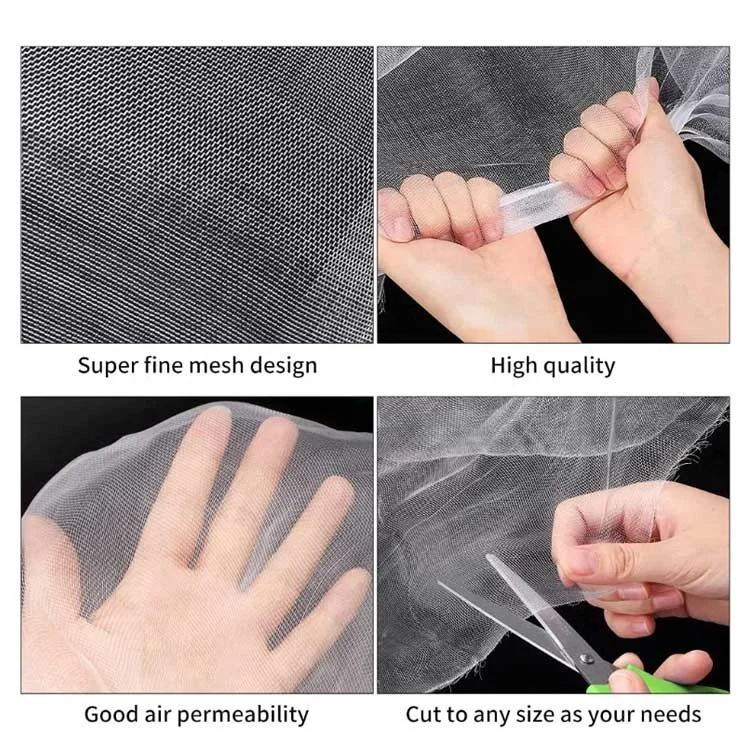 Super fine mesh design

High quality

Good air permeability

Cut to any size as your needs