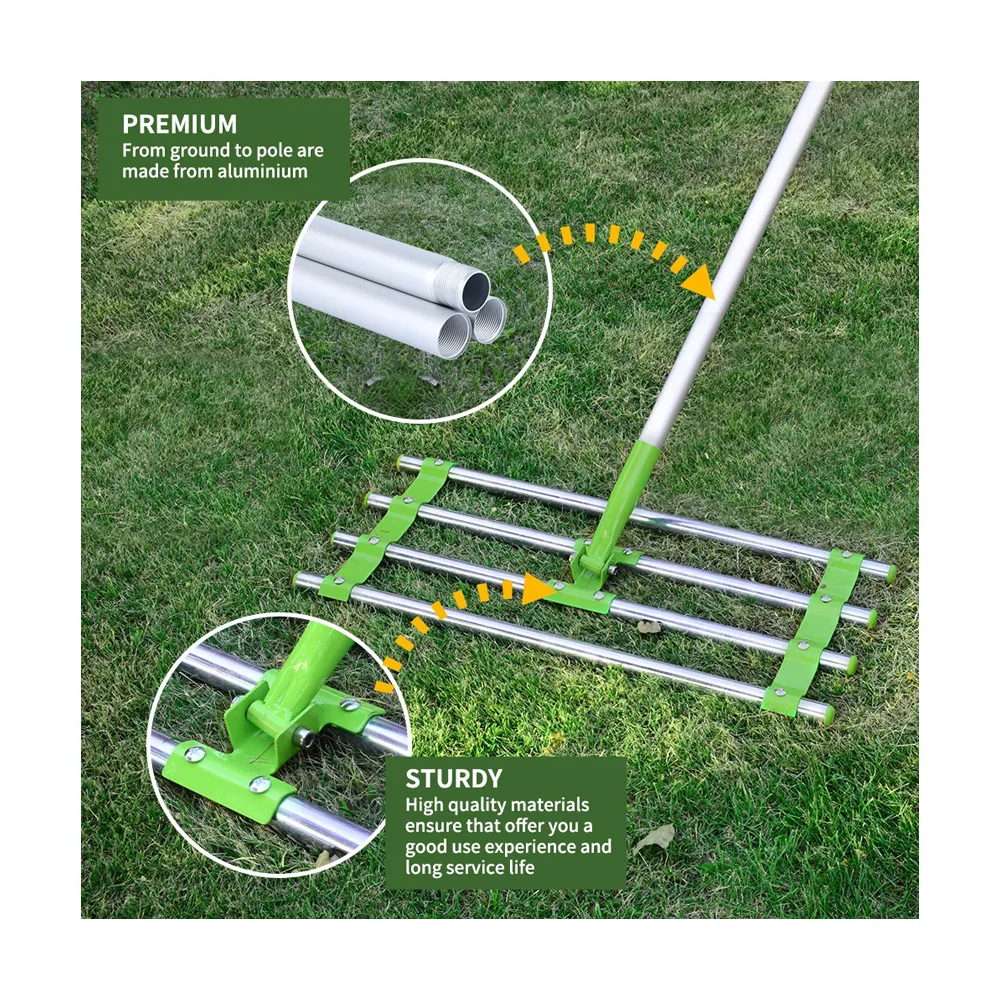 PREMIUM
From ground to pole are made from aluminium

STURDY
High quality materials ensure that offer you a good use experience and long service life