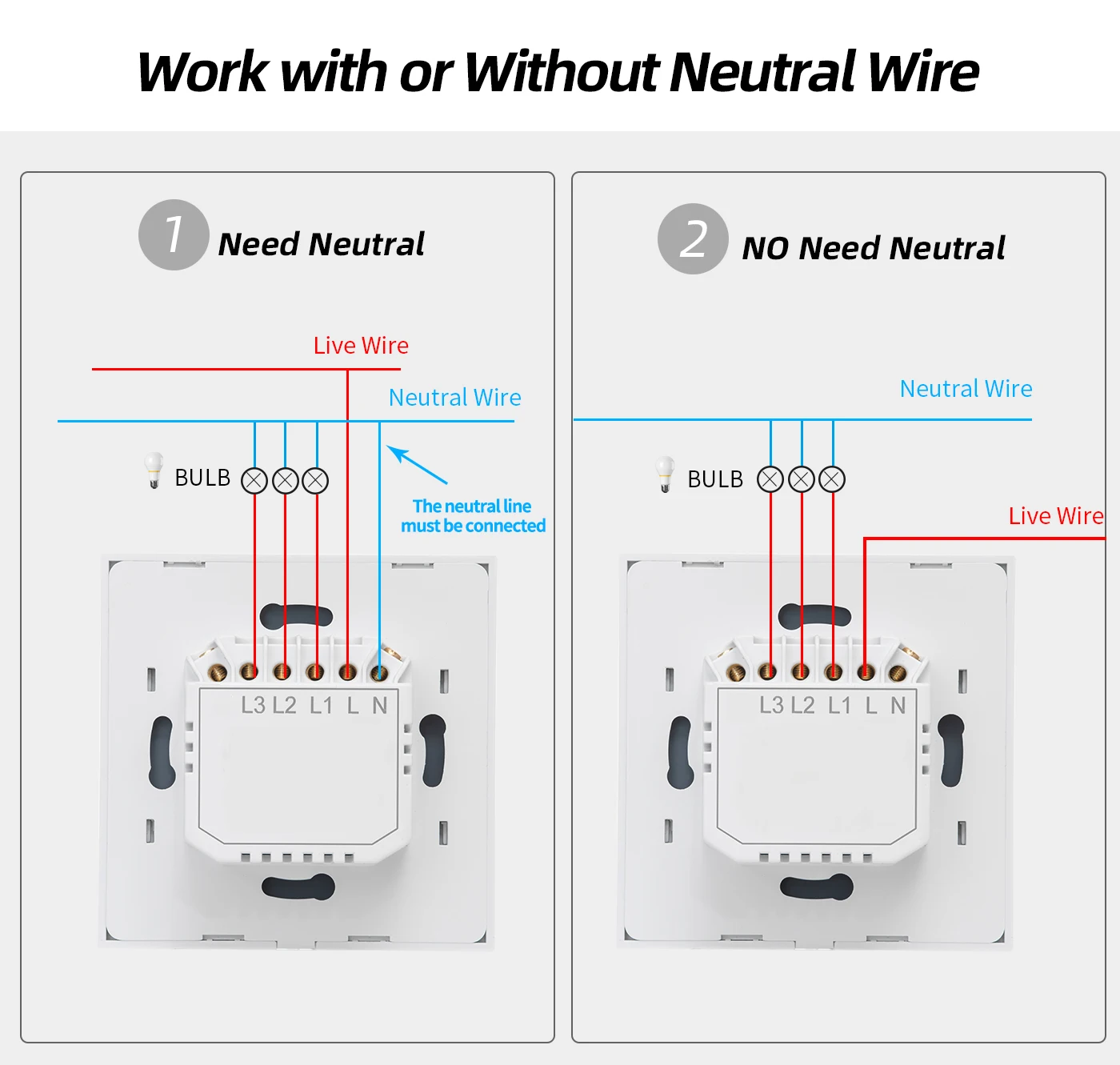 Work with or Without Neutral Wire

1 Need Neutral

Live Wire

Neutral Wire

BULB

The neutral line must be connected

L3 L2 L1 L N

2 NO Need Neutral

Neutral Wire

BULB

Live Wire

L3 L2 L1 L N