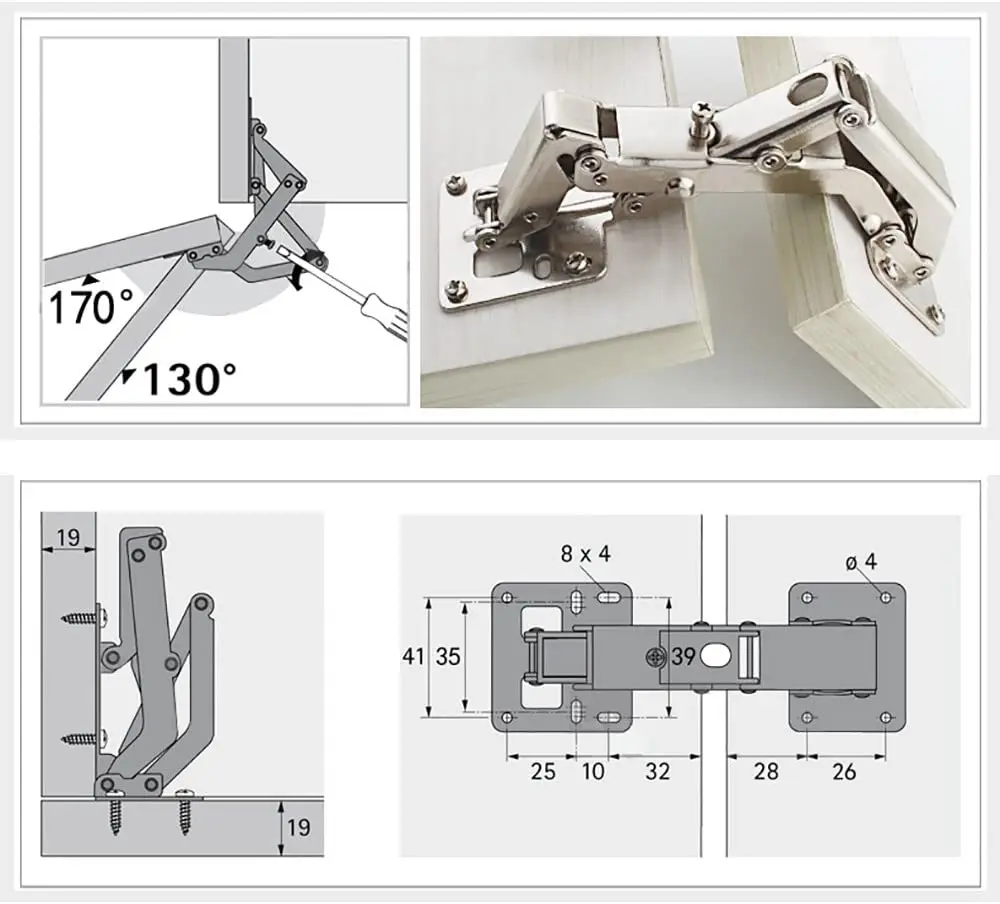 170°
130°

19
19

8 x 4
ø 4
41 35
39
25 10 32
28 26