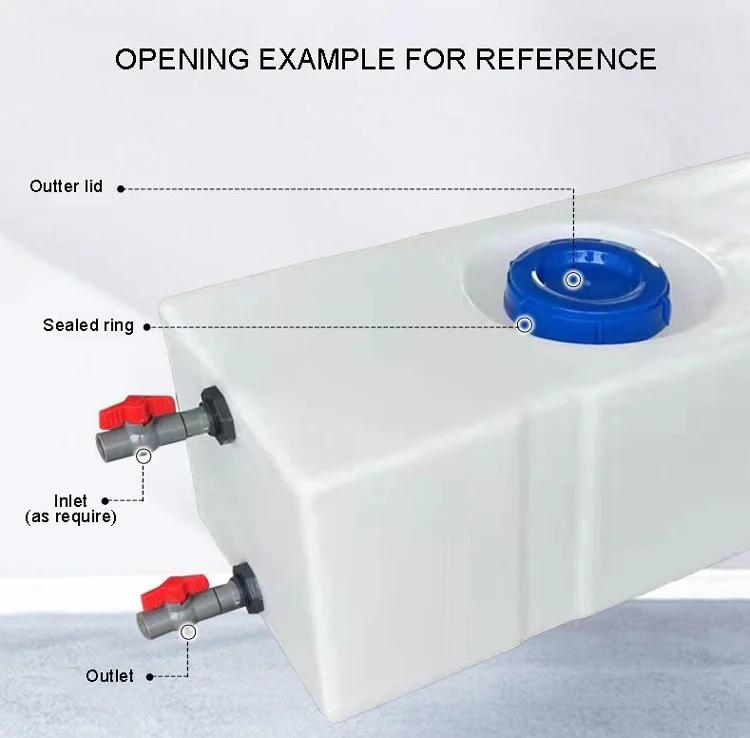 OPENING EXAMPLE FOR REFERENCE

Outter lid

Sealed ring

Inlet
(as require)

Outlet