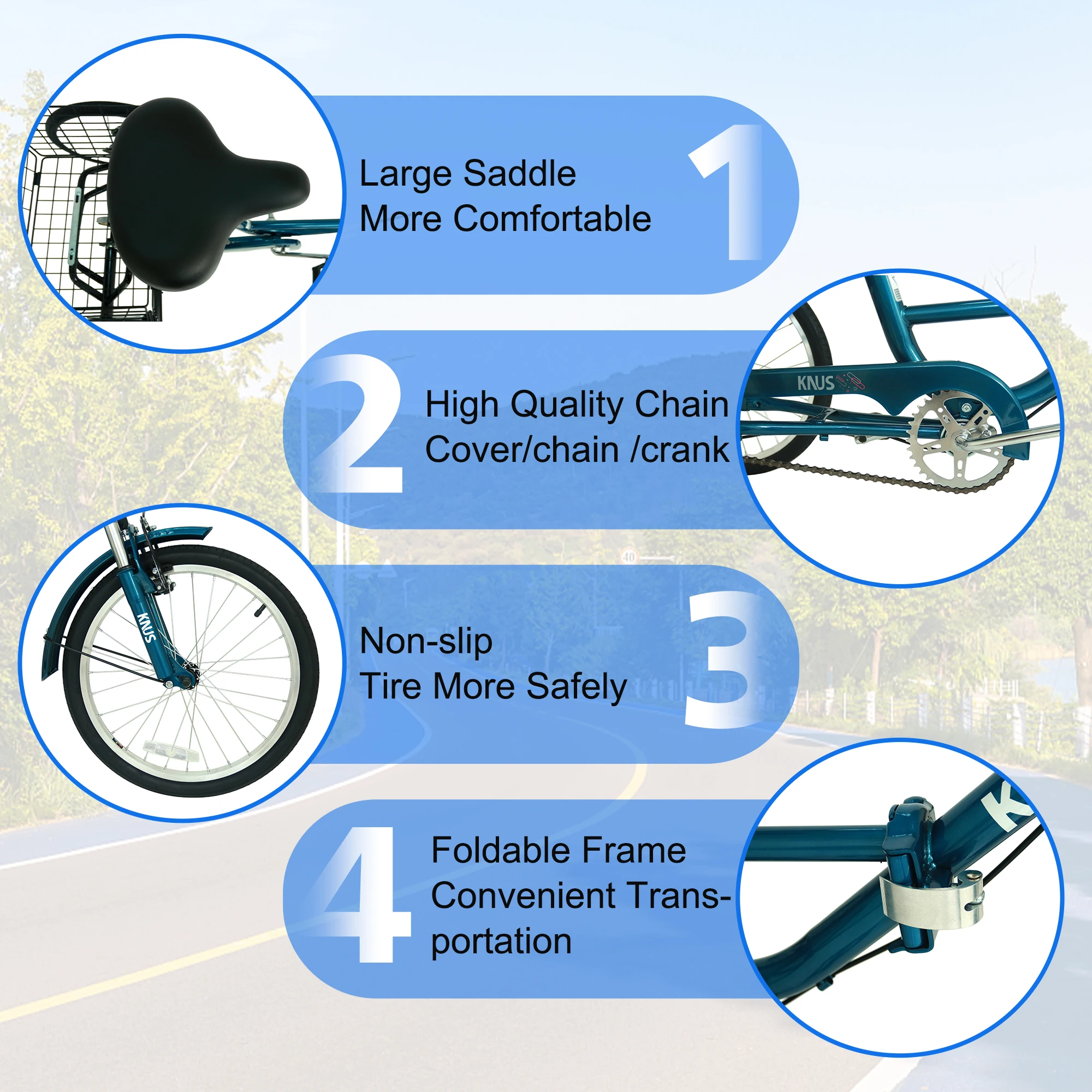 Large Saddle
More Comfortable

1

2

High Quality Chain
Cover/chain /crank

KNUS

KNUS

Non-slip
Tire More Safely

3

4

Foldable Frame
Convenient Transportation

K