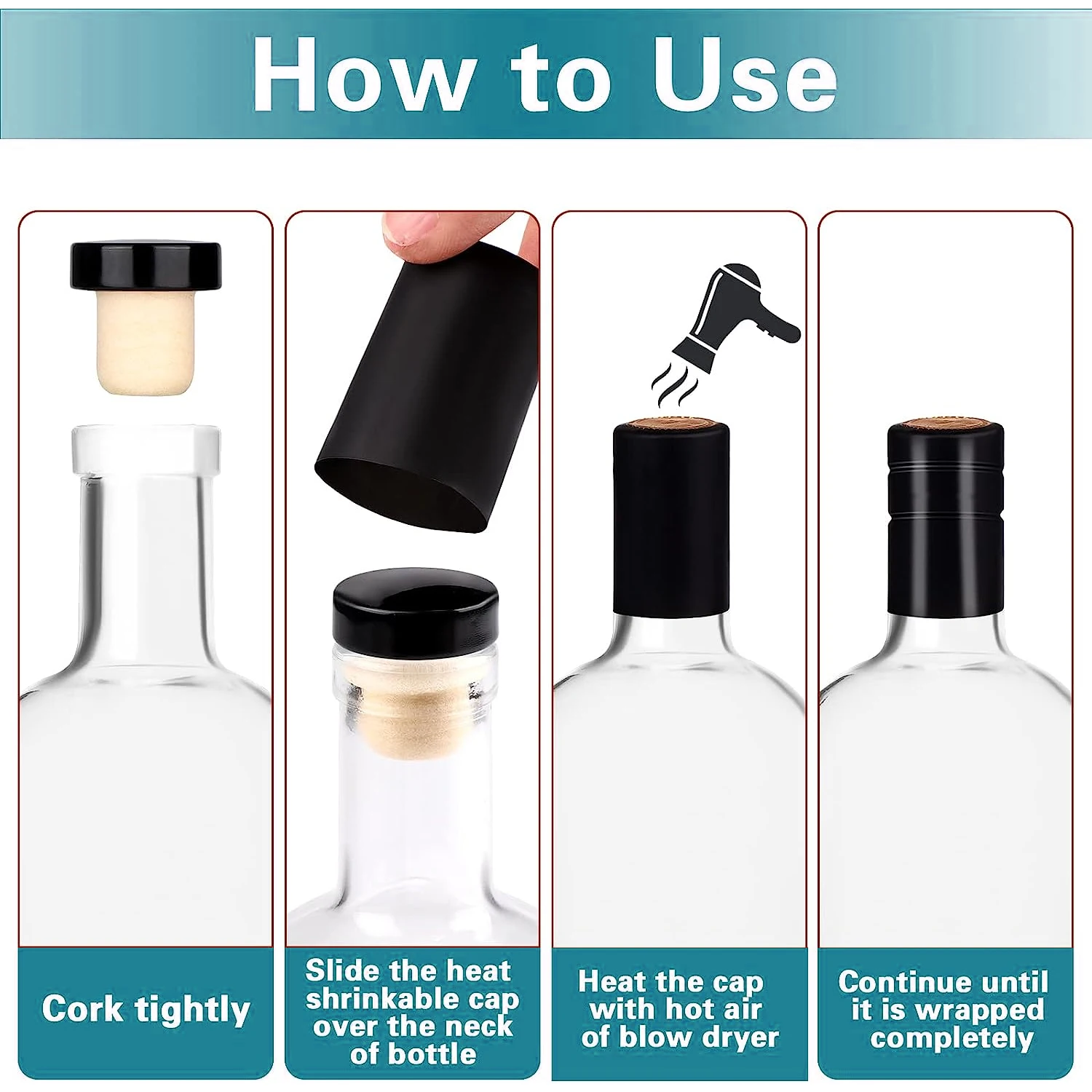 How to Use

Cork tightly

Slide the heat shrinkable cap over the neck of bottle

Heat the cap with hot air of blow dryer

Continue until it is wrapped completely