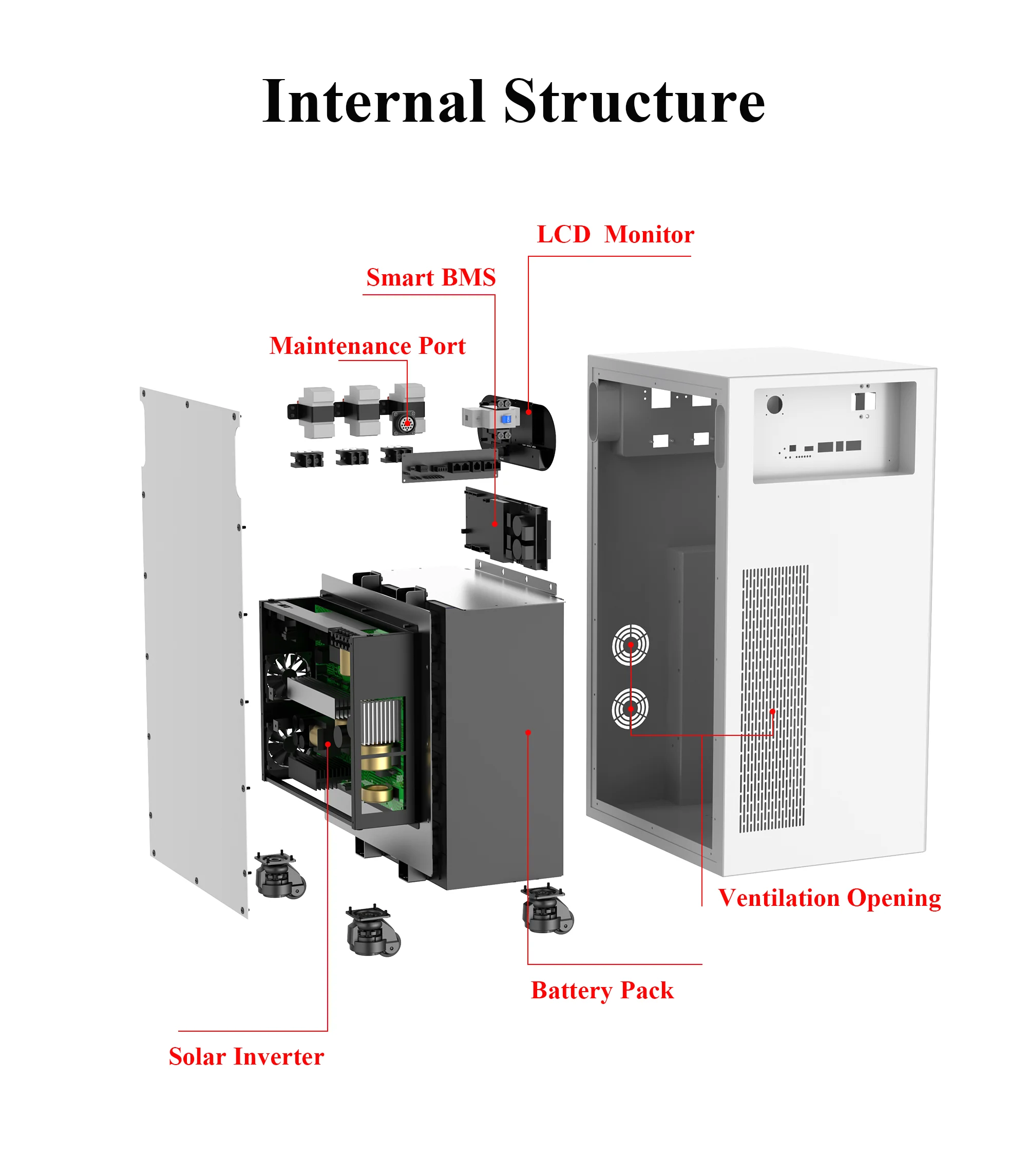 Internal Structure

LCD Monitor

Smart BMS

Maintenance Port

Ventilation Opening

Battery Pack

Solar Inverter