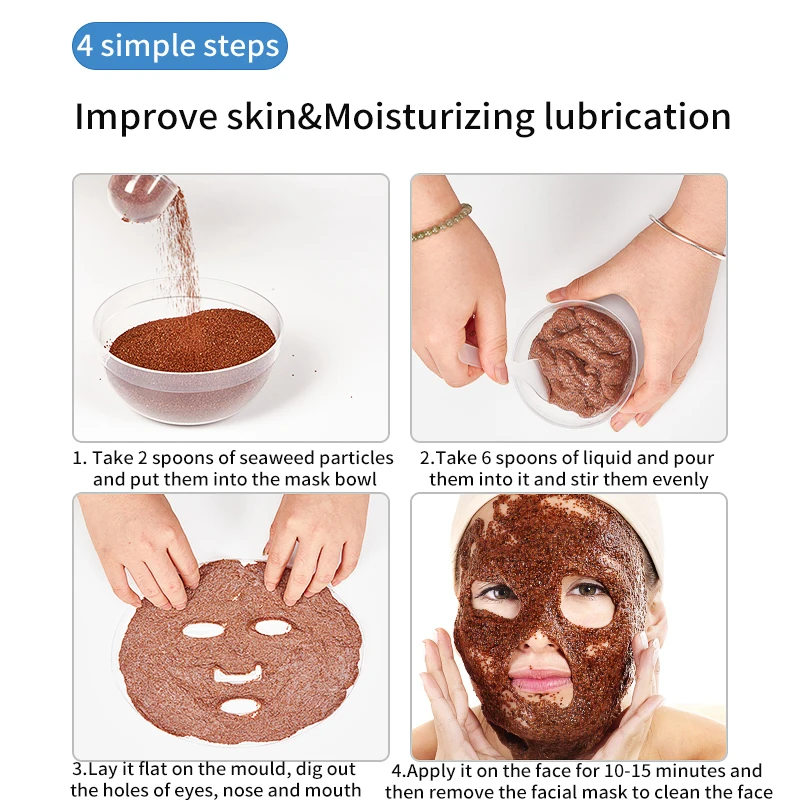 4 simple steps

Improve skin&Moisturizing lubrication

1. Take 2 spoons of seaweed particles and put them into the mask bowl

2.Take 6 spoons of liquid and pour them into it and stir them evenly

3.Lay it flat on the mould, dig out the holes of eyes, nose and mouth

4.Apply it on the face for 10-15 minutes and then remove the facial mask to clean the face