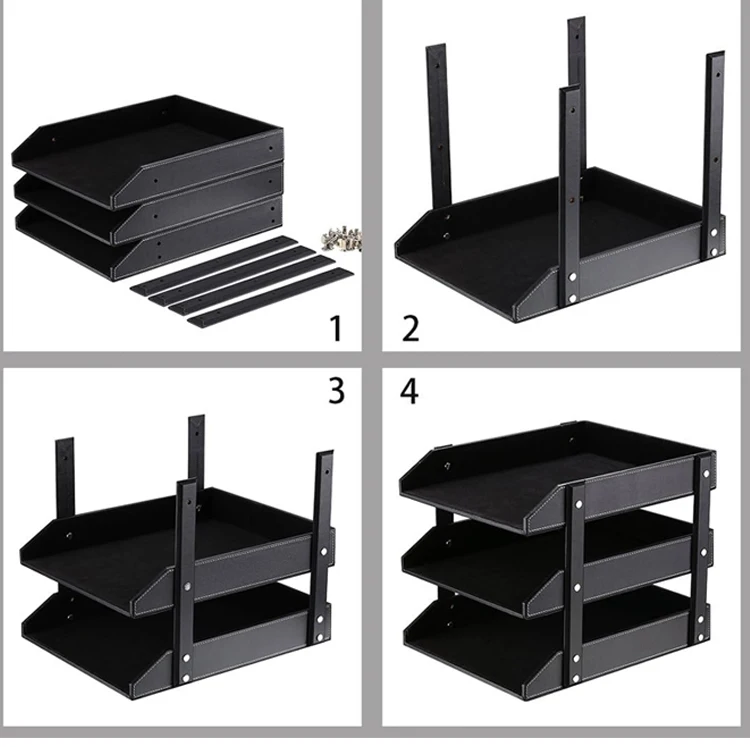 1
2
3
4