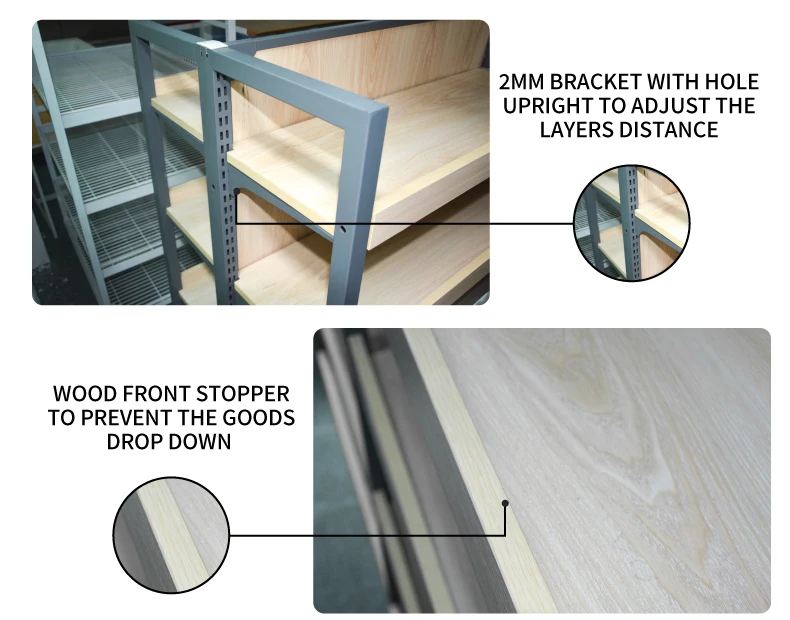 2MM BRACKET WITH HOLE UPRIGHT TO ADJUST THE LAYERS DISTANCE

WOOD FRONT STOPPER TO PREVENT THE GOODS DROP DOWN