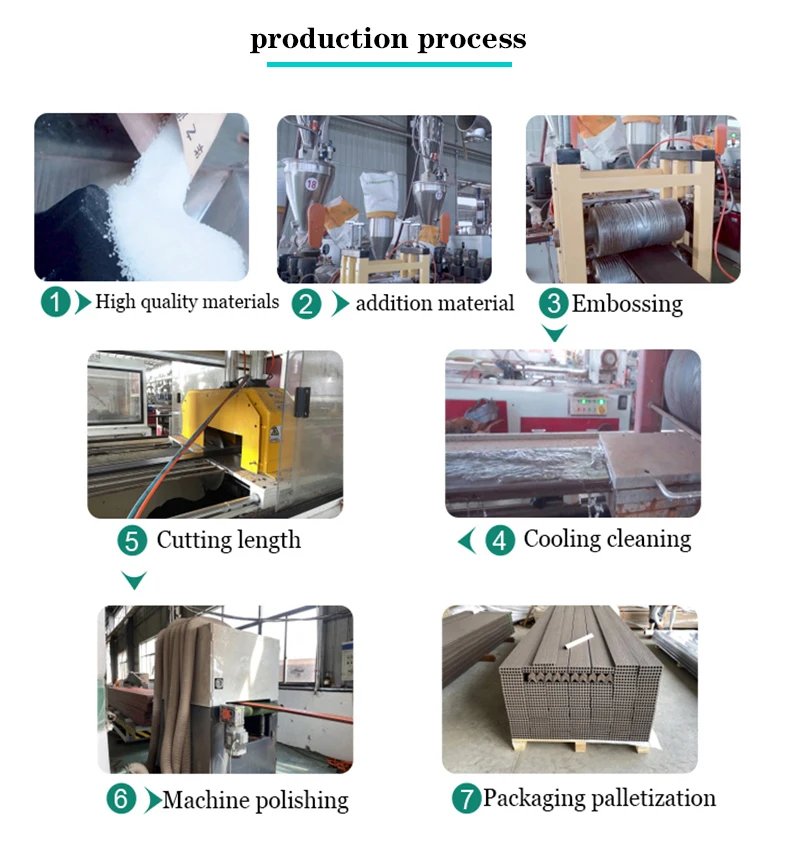 production process

1 High quality materials

2 addition material

3 Embossing

5 Cutting length

4 Cooling cleaning

6 Machine polishing

7 Packaging palletization