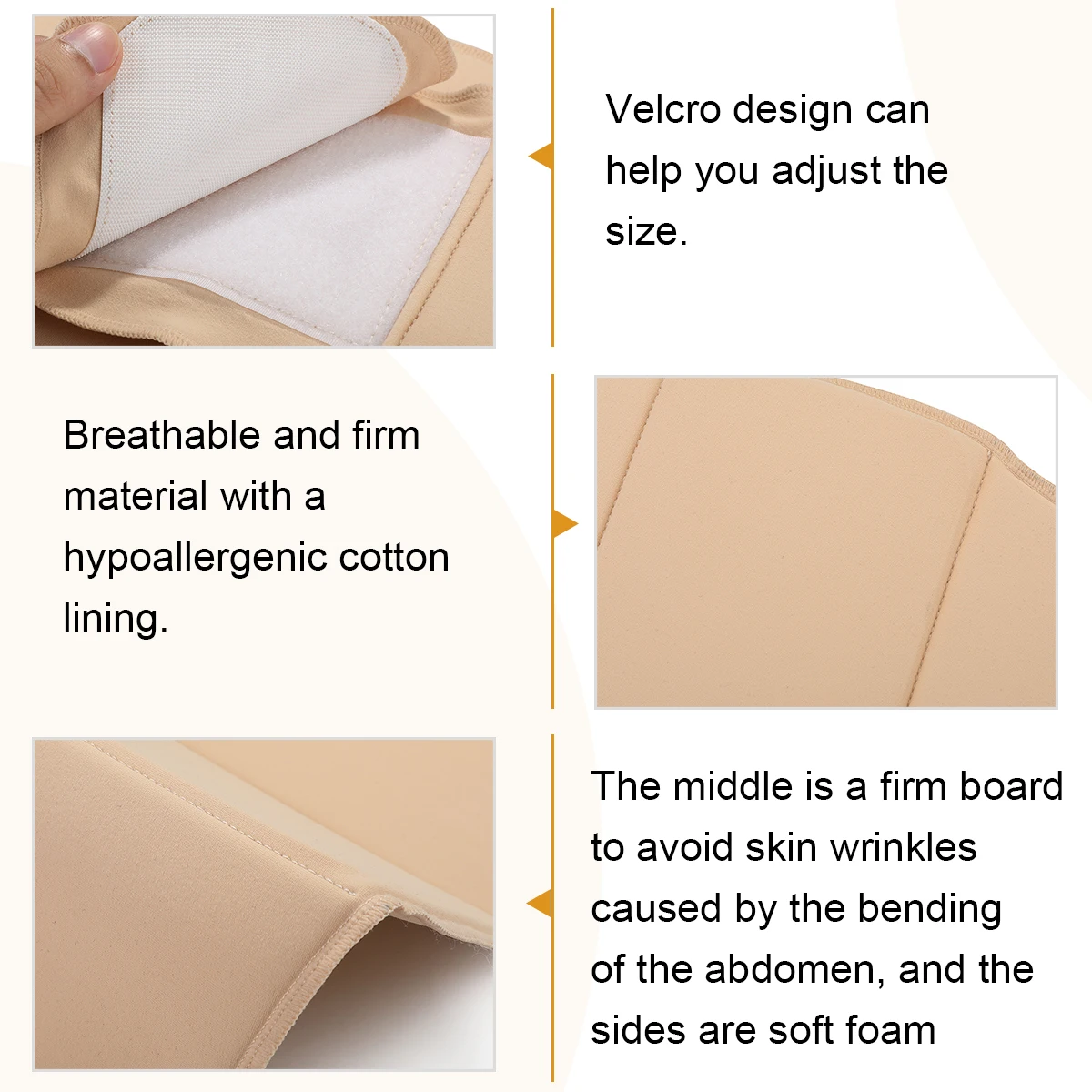 Velcro design can help you adjust the size.

Breathable and firm material with a hypoallergenic cotton lining.

The middle is a firm board to avoid skin wrinkles caused by the bending of the abdomen, and the sides are soft foam