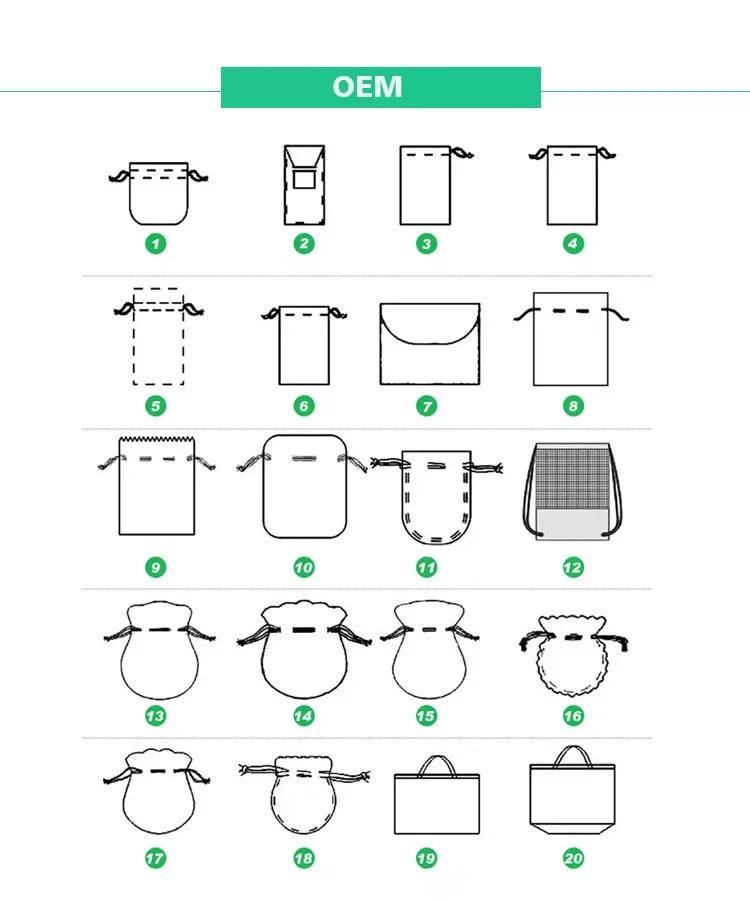 OEM

1 2 3 4

5 6 7 8

9 10 11 12

13 14 15 16

17 18 19 20