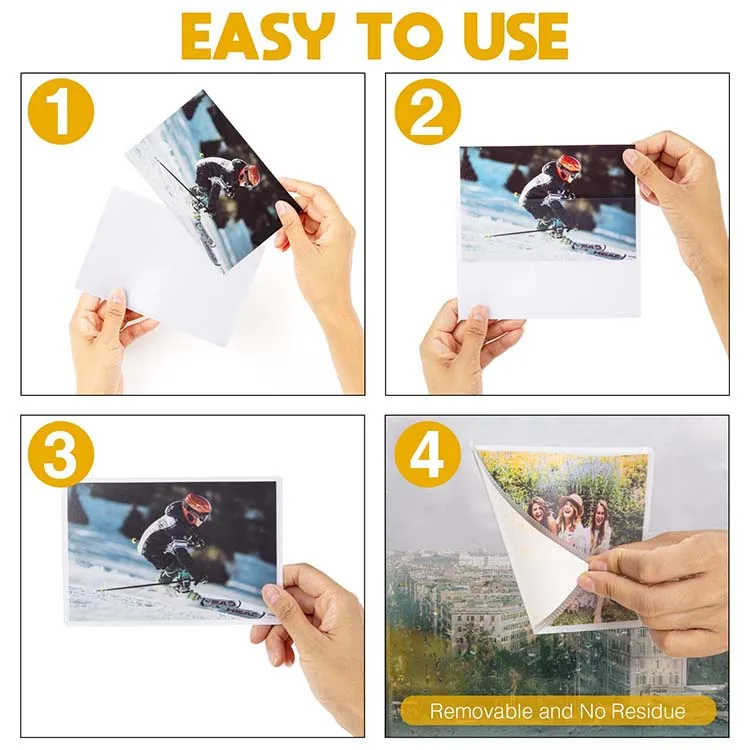 EASY TO USE

1

2

HEAD

3

HEAD

4

Removable and No Residue