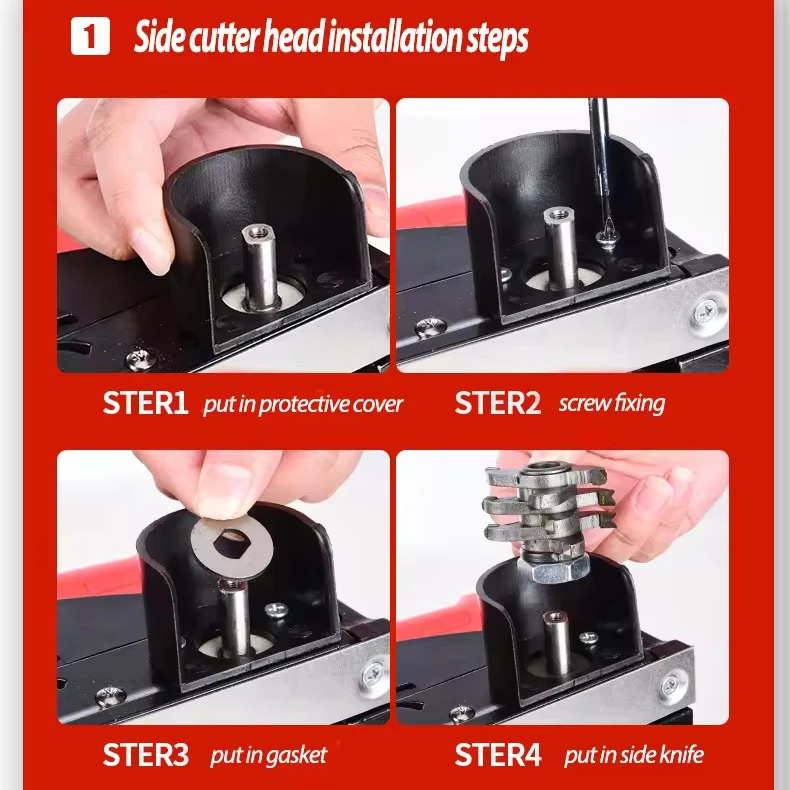 1 Side cutter head installation steps

STER1 put in protective cover

STER2 screw fixing

STER3 put in gasket

STER4 put in side knife