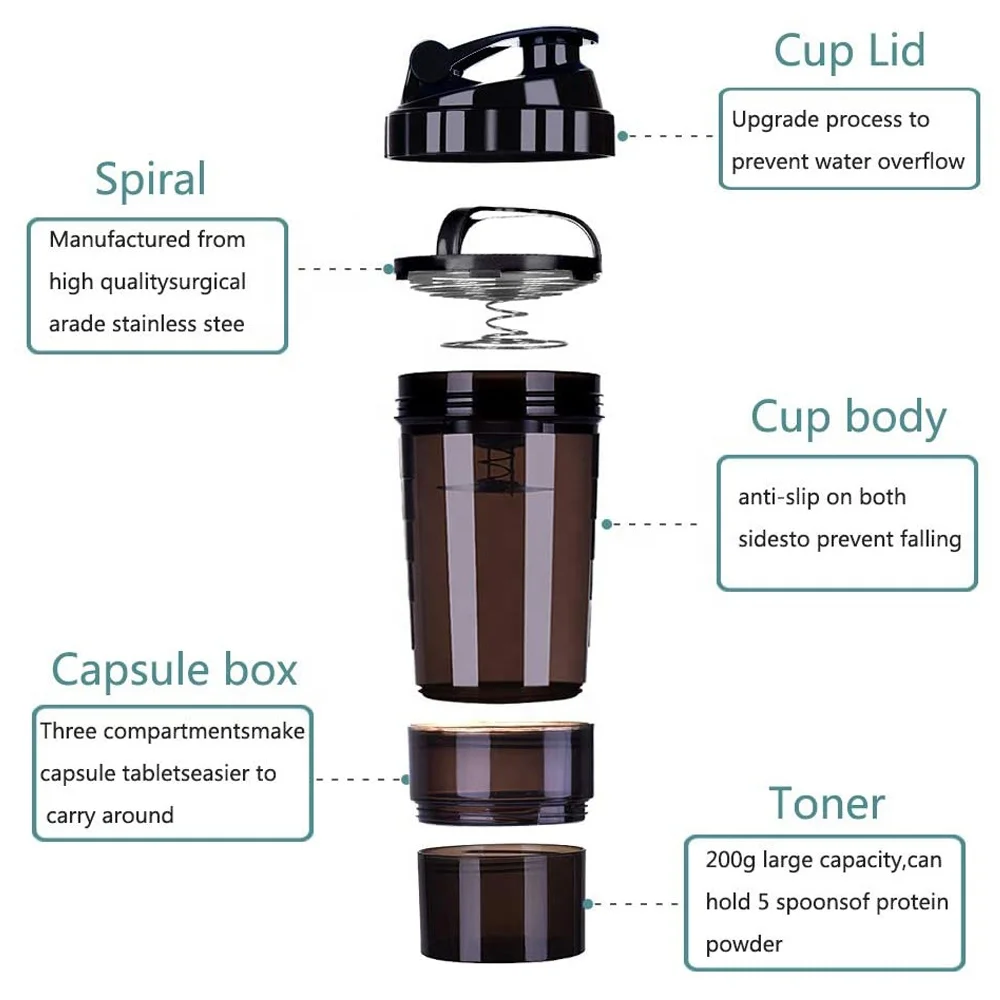 Cup Lid

Upgrade process to prevent water overflow

Spiral

Manufactured from high qualitysurgical arade stainless stee

Cup body

anti-slip on both sidesto prevent falling

Capsule box

Three compartmentsmake capsule tabletseasier to carry around

Toner

200g large capacity,can hold 5 spoonsof protein powder