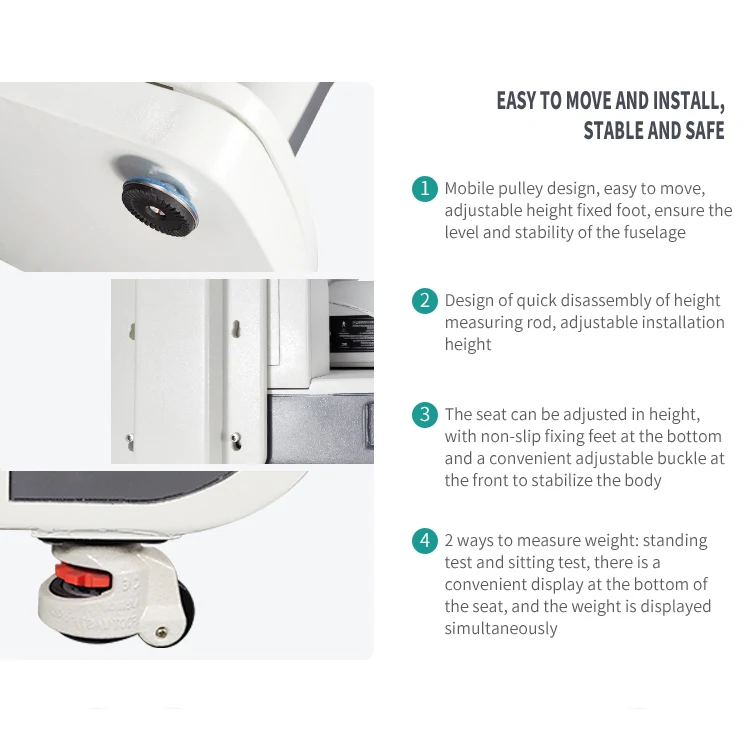 EASY TO MOVE AND INSTALL, STABLE AND SAFE

1 Mobile pulley design, easy to move, adjustable height fixed foot, ensure the level and stability of the fuselage

2 Design of quick disassembly of height measuring rod, adjustable installation height

3 The seat can be adjusted in height, with non-slip fixing feet at the bottom and a convenient adjustable buckle at the front to stabilize the body

4 2 ways to measure weight: standing test and sitting test, there is a convenient display at the bottom of the seat, and the weight is displayed simultaneously