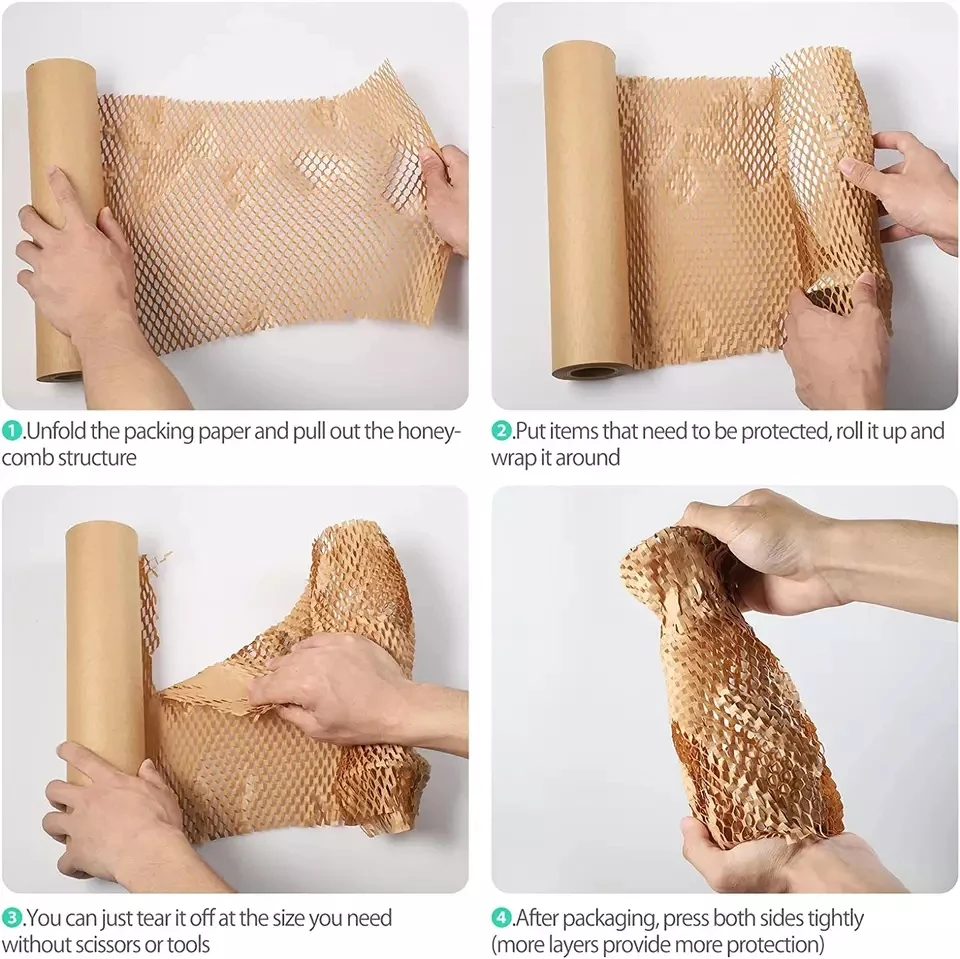 1.Unfold the packing paper and pull out the honeycomb structure

2.Put items that need to be protected, roll it up and wrap it around

3.You can just tear it off at the size you need without scissors or tools

4.After packaging, press both sides tightly (more layers provide more protection)