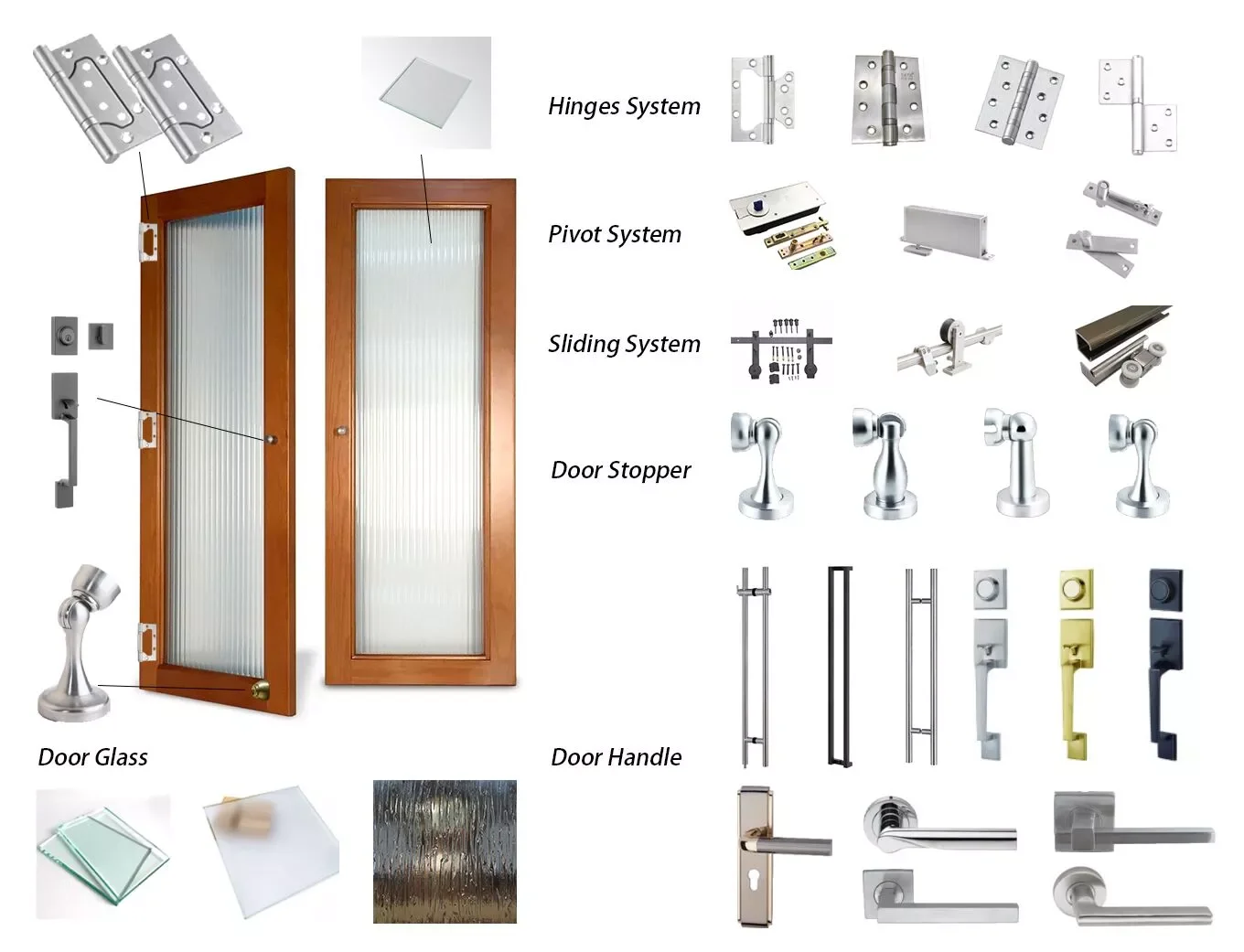 Hinges System

Pivot System

Sliding System

Door Stopper

Door Glass

Door Handle