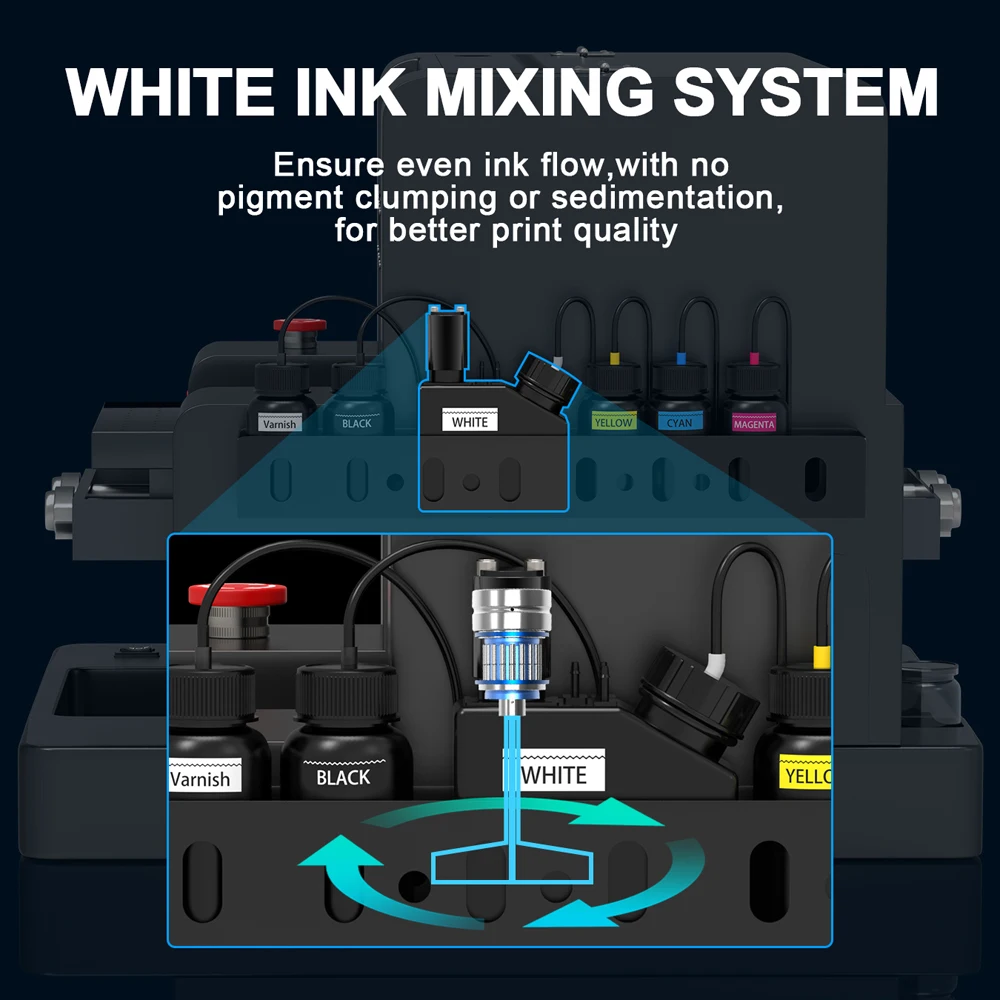 WHITE INK MIXING SYSTEM

Ensure even ink flow,with no pigment clumping or sedimentation, for better print quality

Varnish
BLACK
WHITE
YELLOW
CYAN
MAGENTA

Varnish
BLACK
WHITE
YELLO