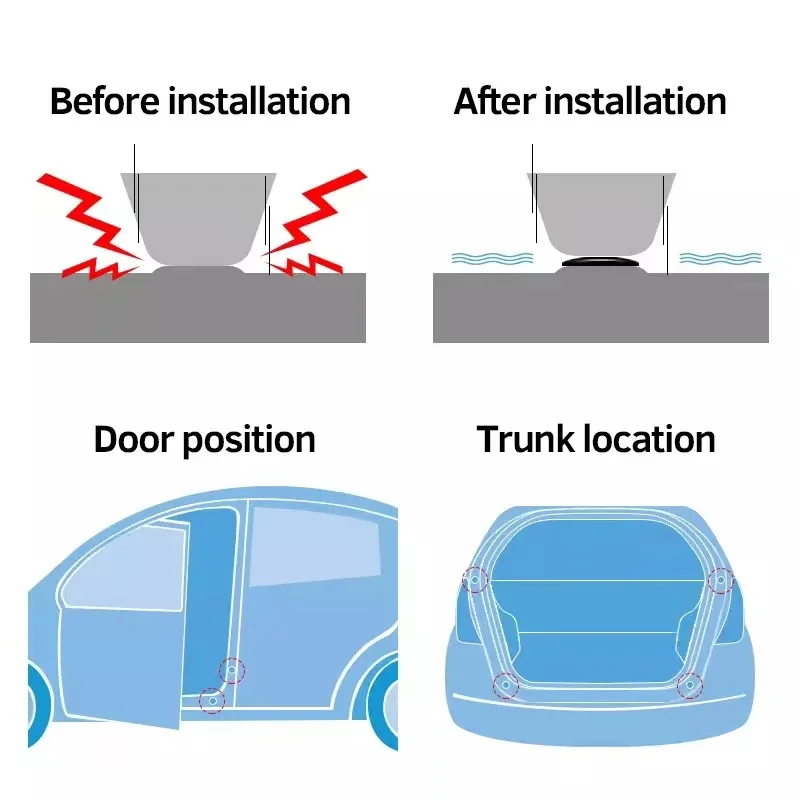 Before installation

After installation

Door position

Trunk location