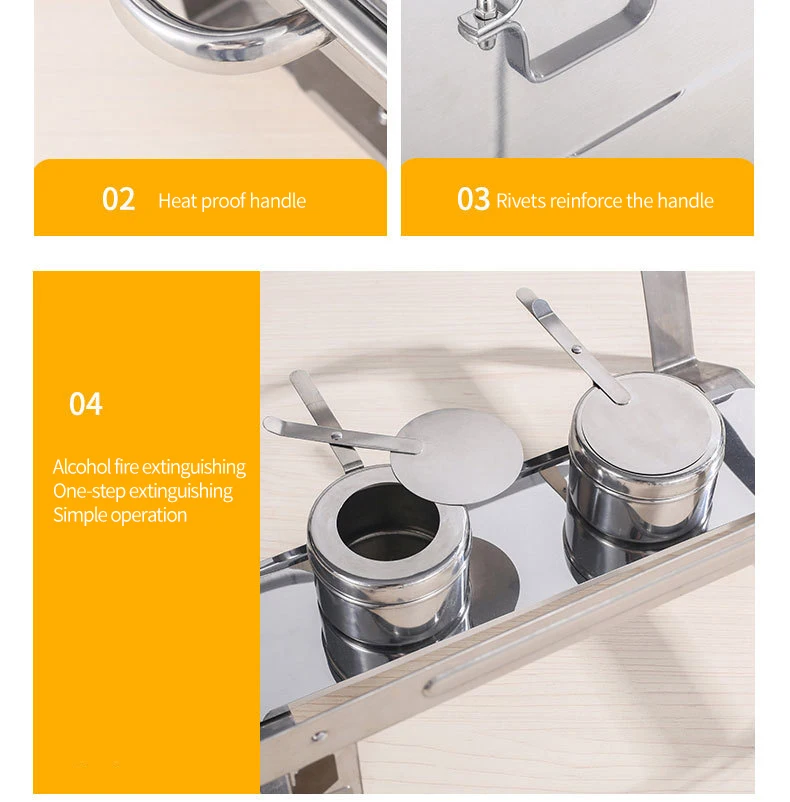 02 Heat proof handle

03 Rivets reinforce the handle

04

Alcohol fire extinguishing
One-step extinguishing
Simple operation