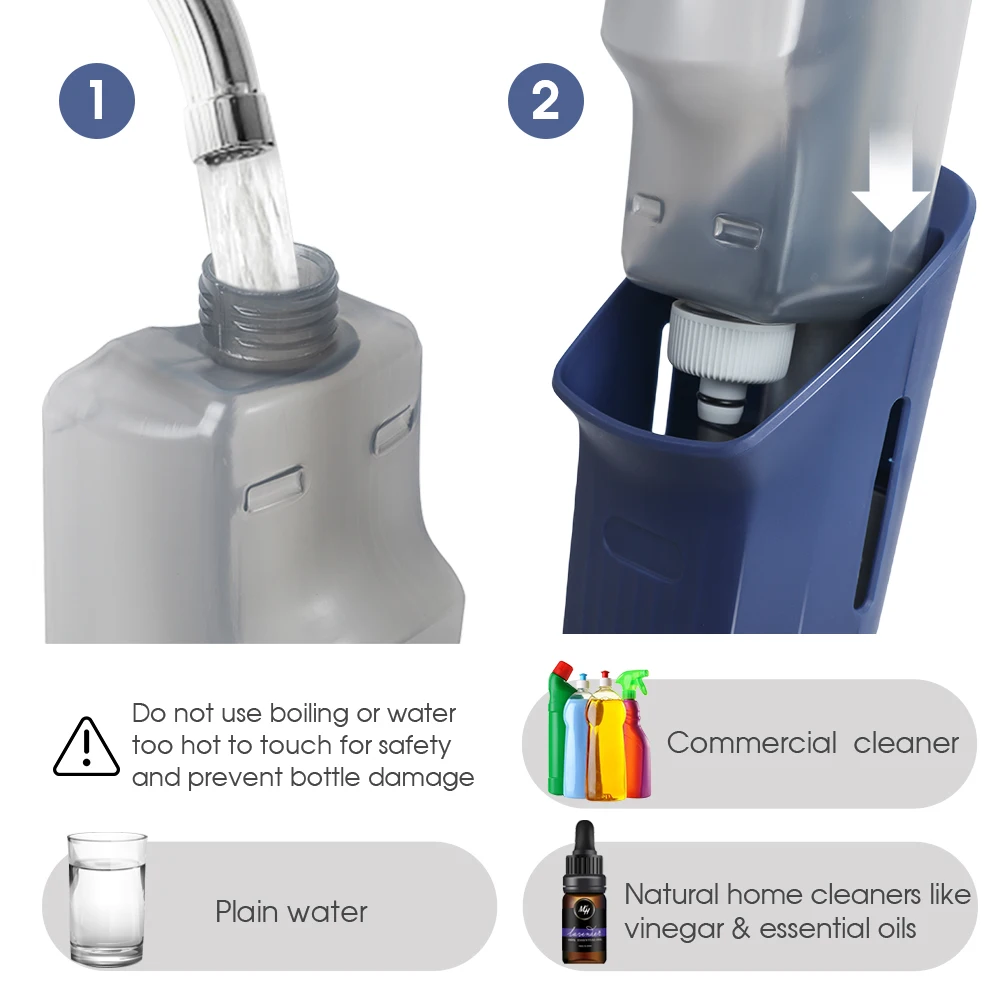 1

2

Do not use boiling or water too hot to touch for safety and prevent bottle damage

Commercial cleaner

Plain water

Natural home cleaners like vinegar & essential oils