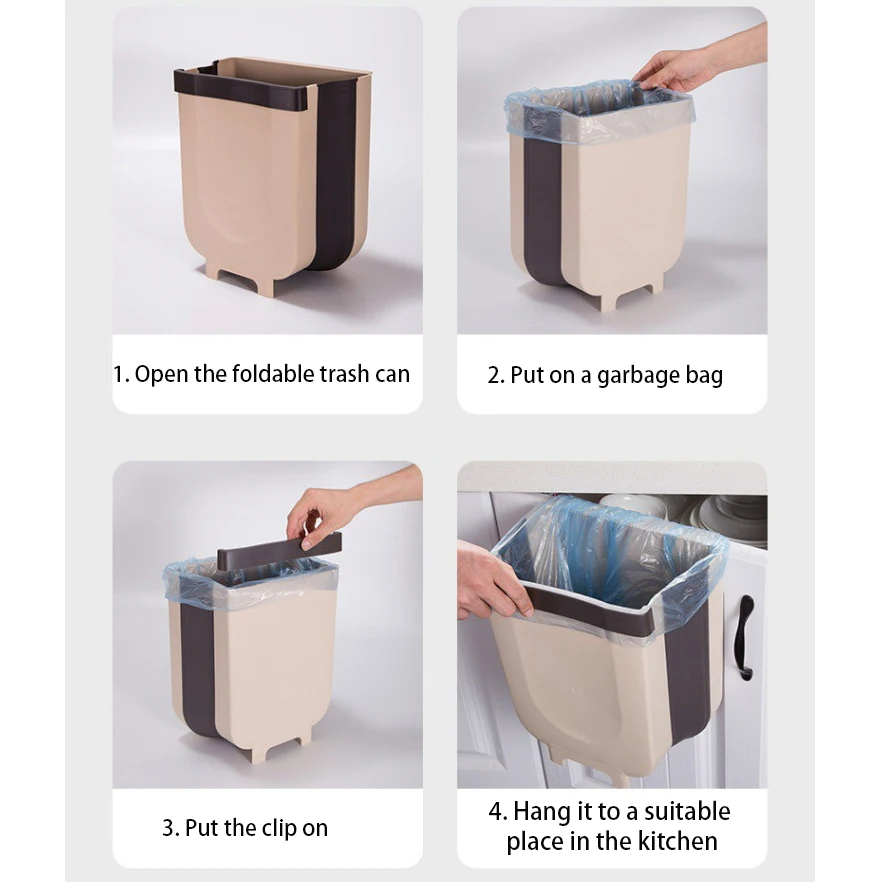 1. Open the foldable trash can

2. Put on a garbage bag

3. Put the clip on

4. Hang it to a suitable place in the kitchen