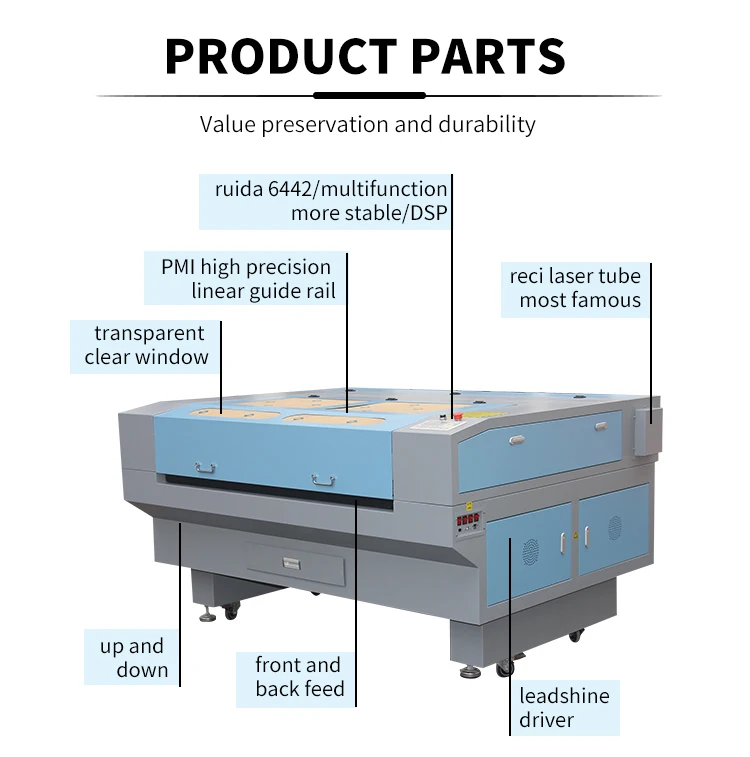 PRODUCT PARTS

Value preservation and durability

ruida 6442/multifunction more stable/DSP

PMI high precision linear guide rail

reci laser tube most famous

transparent clear window

up and down

front and back feed

leadshine driver