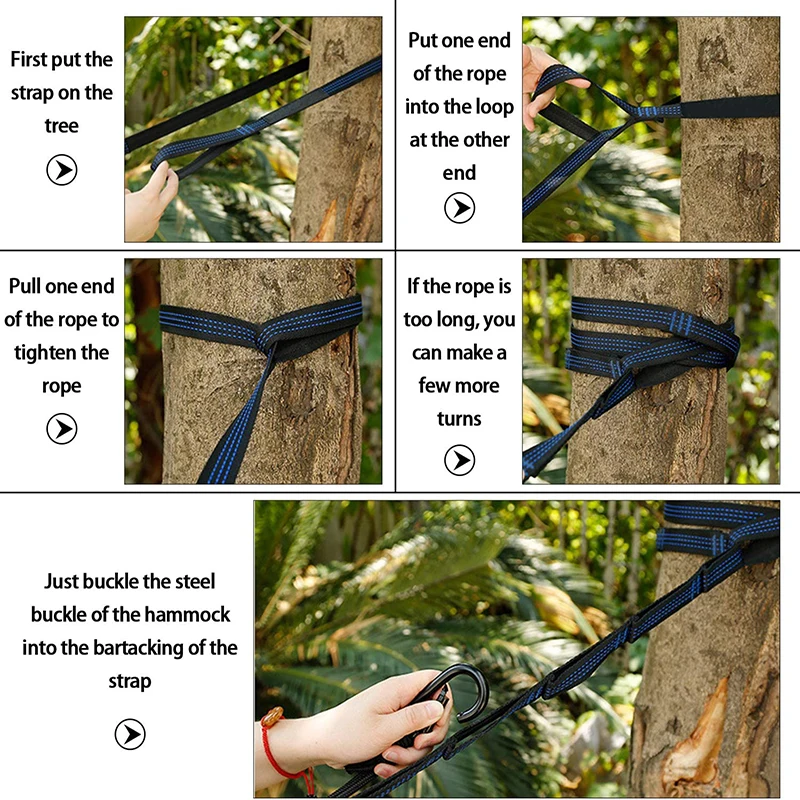 First put the strap on the tree

Put one end of the rope into the loop at the other end

Pull one end of the rope to tighten the rope

If the rope is too long, you can make a few more turns

Just buckle the steel buckle of the hammock into the bartacking of the strap