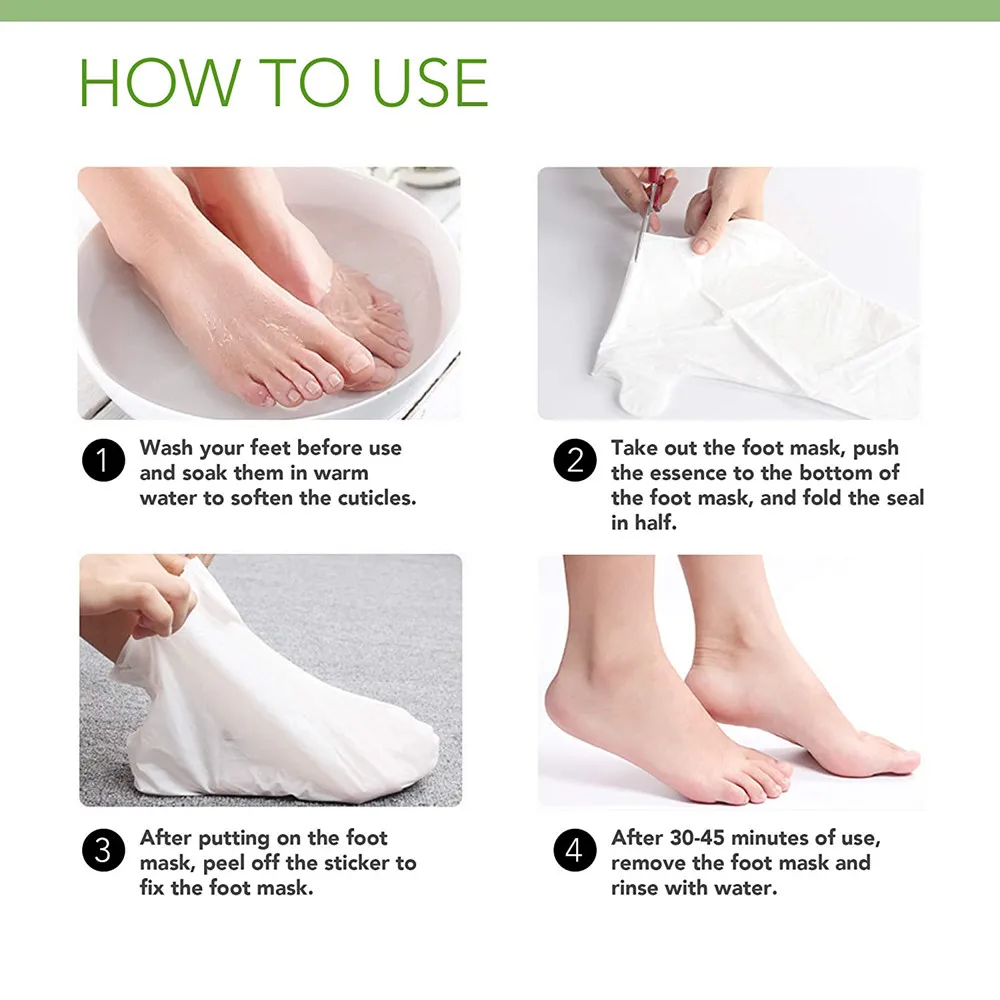 HOW TO USE

1 Wash your feet before use and soak them in warm water to soften the cuticles.

2 Take out the foot mask, push the essence to the bottom of the foot mask, and fold the seal in half.

3 After putting on the foot mask, peel off the sticker to fix the foot mask.

4 After 30-45 minutes of use, remove the foot mask and rinse with water.