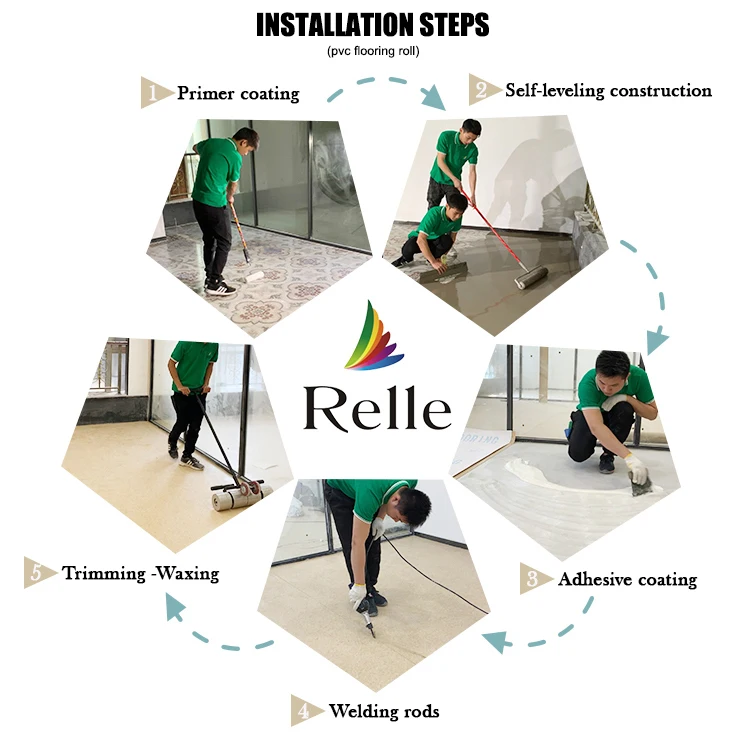 INSTALLATION STEPS
(pvc flooring roll)

1 Primer coating

2 Self-leveling construction

Relle

3 Adhesive coating

4 Welding rods

5 Trimming -Waxing