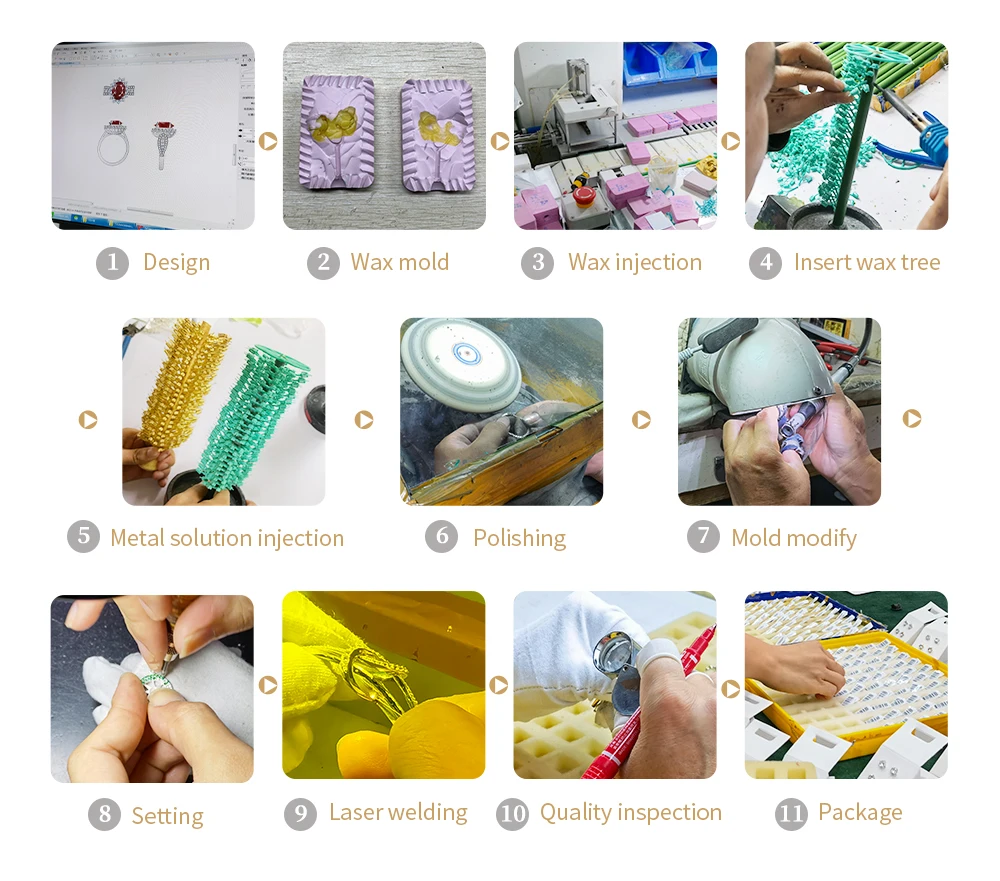 1 Design

2 Wax mold

3 Wax injection

4 Insert wax tree

5 Metal solution injection

6 Polishing

7 Mold modify

8 Setting

9 Laser welding

10 Quality inspection

11 Package