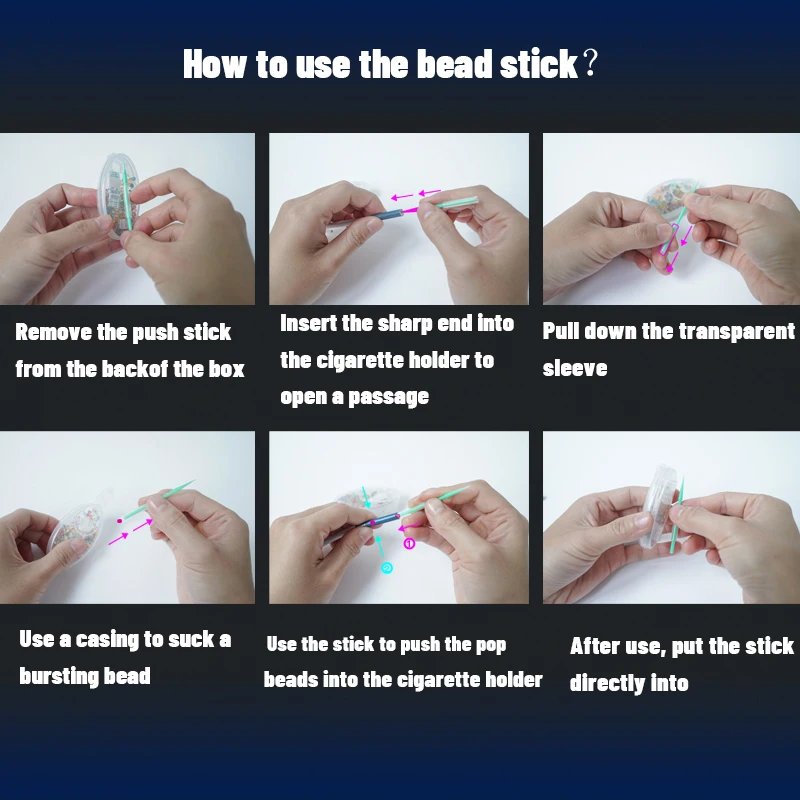 How to use the bead stick?

Remove the push stick from the backof the box

Insert the sharp end into the cigarette holder to open a passage

Pull down the transparent sleeve

Use a casing to suck a bursting bead

①

②

Use the stick to push the pop beads into the cigarette holder

After use, put the stick directly into