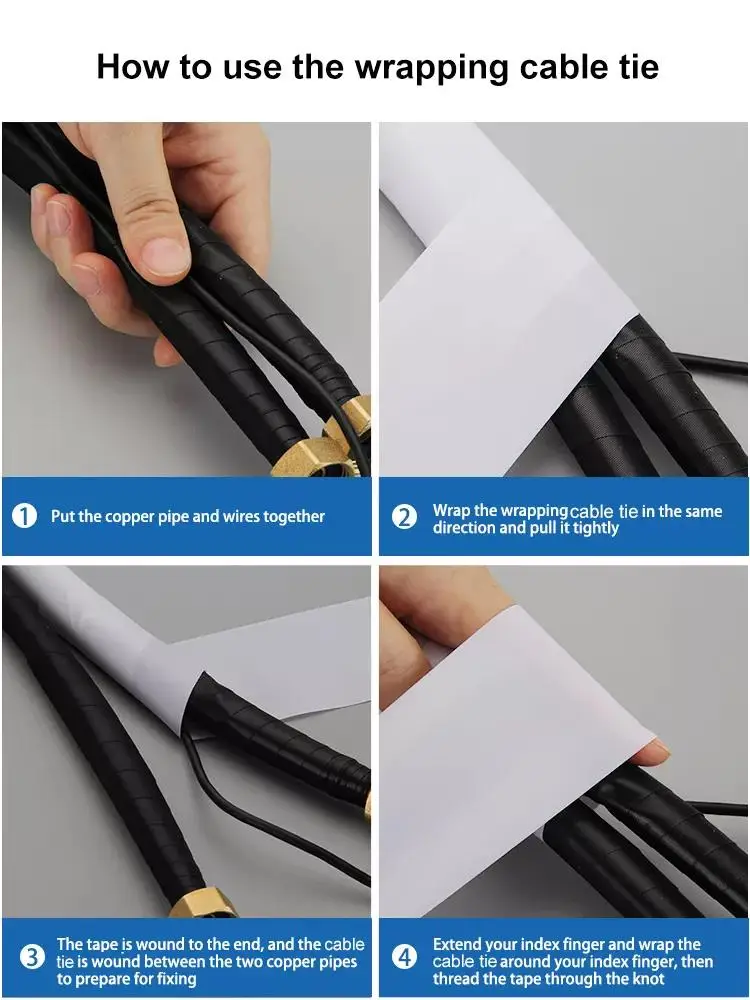 How to use the wrapping cable tie

1 Put the copper pipe and wires together

2 Wrap the wrapping cable tie in the same direction and pull it tightly

3 The tape is wound to the end, and the cable tie is wound between the two copper pipes to prepare for fixing

4 Extend your index finger and wrap the cable tie around your index finger, then thread the tape through the knot