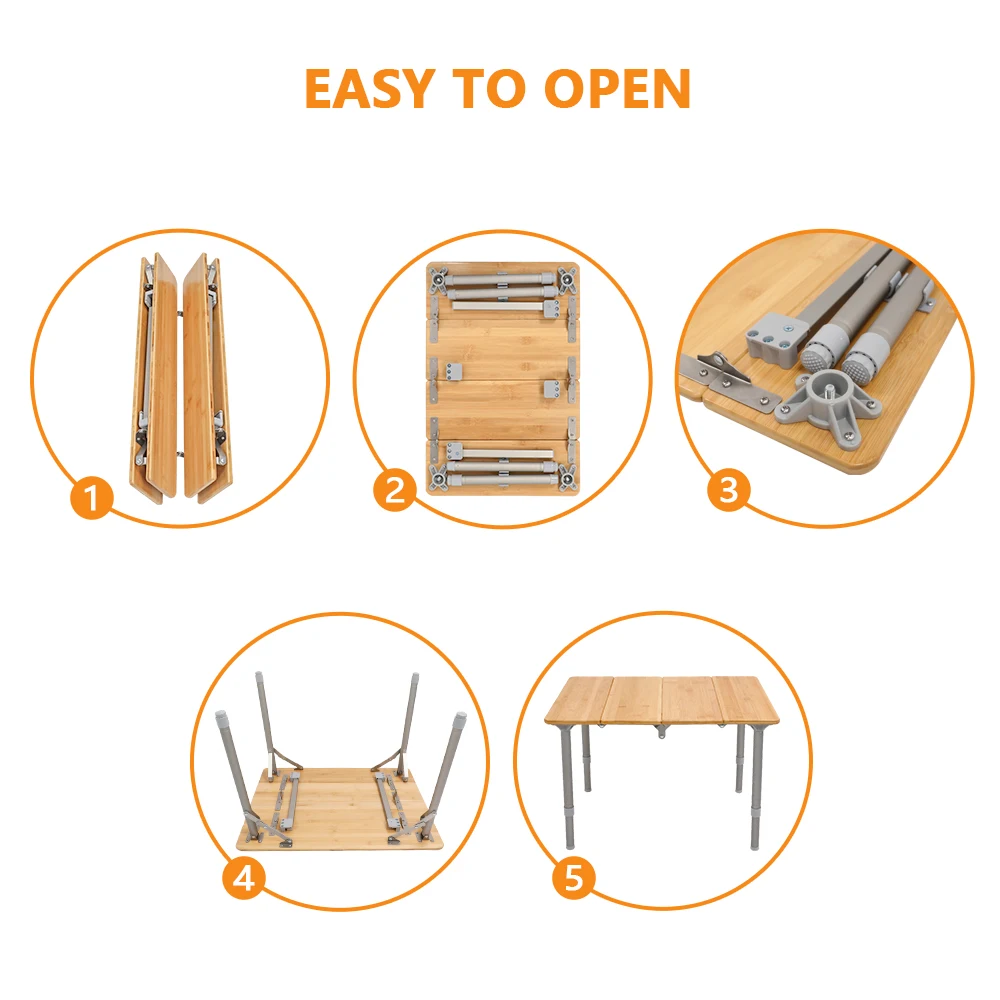 EASY TO OPEN

1

2

3

4

5