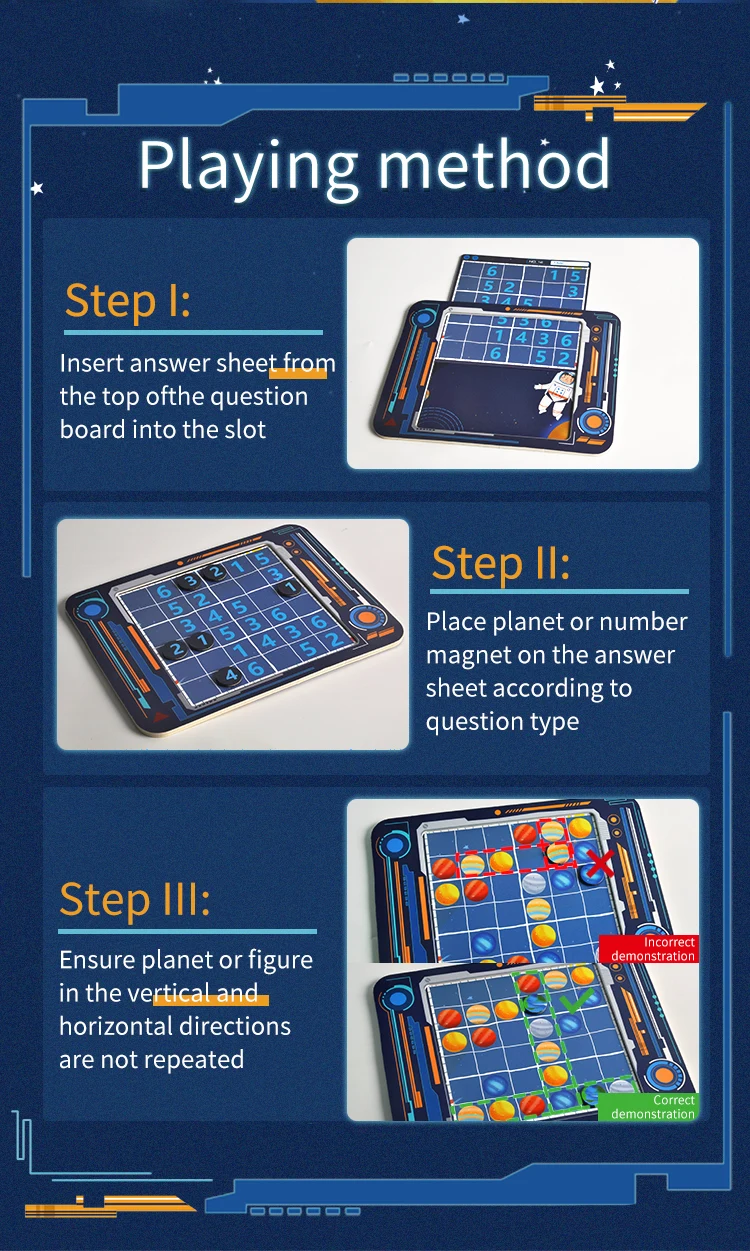 Playing method

Step I:

Insert answer sheet from the top ofthe question board into the slot

Step II:

Place planet or number magnet on the answer sheet according to question type

Step III:

Ensure planet or figure in the vertical and horizontal directions are not repeated

Incorrect demonstration

Correct demonstration