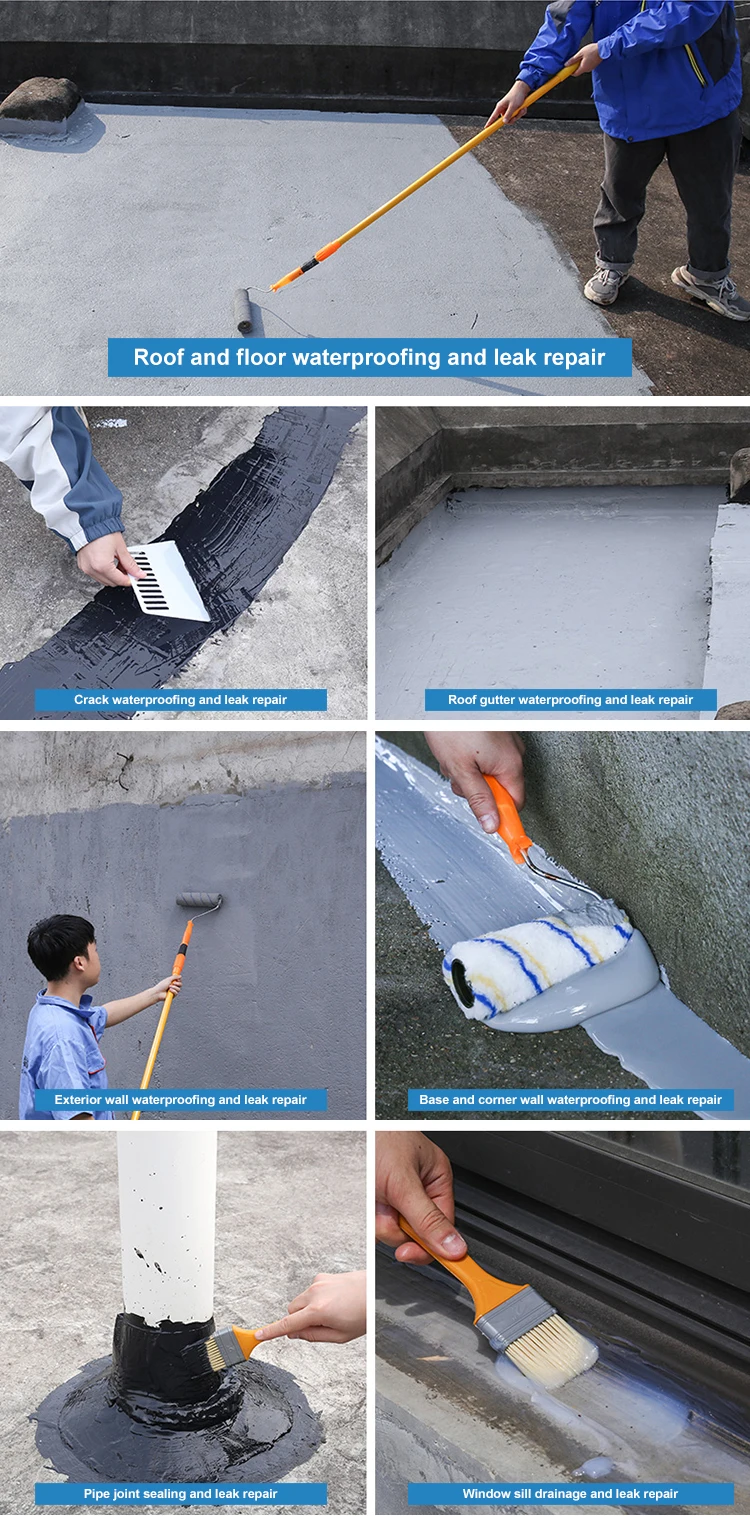 Roof and floor waterproofing and leak repair

Crack waterproofing and leak repair

Roof gutter waterproofing and leak repair

Exterior wall waterproofing and leak repair

Base and corner wall waterproofing and leak repair

Pipe joint sealing and leak repair

Window sill drainage and leak repair