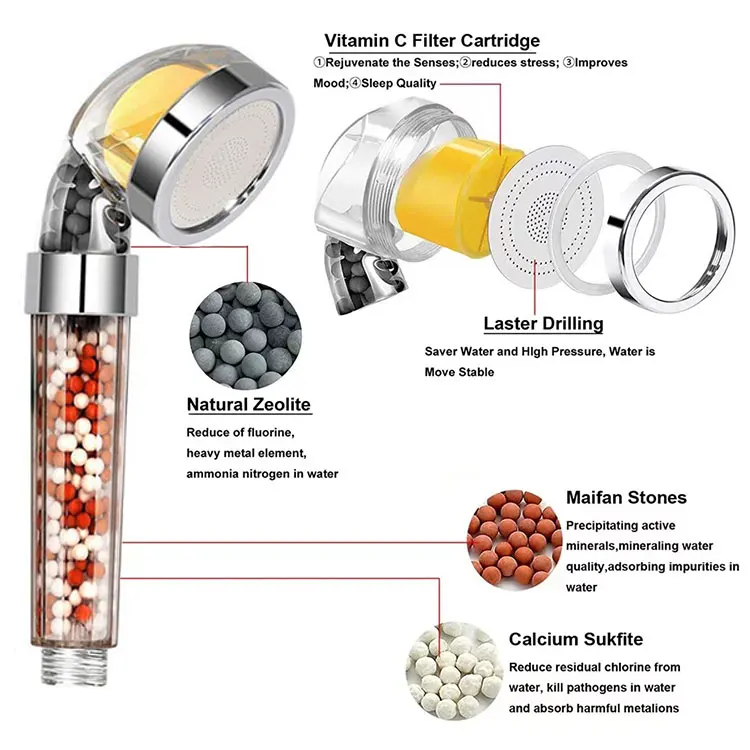 Vitamin C Filter Cartridge
①Rejuvenate the Senses;②reduces stress; ③Improves Mood;④Sleep Quality

Laster Drilling
Saver Water and HIgh Pressure, Water is Move Stable

Natural Zeolite
Reduce of fluorine, heavy metal element, ammonia nitrogen in water

Maifan Stones
Precipitating active minerals,mineraling water quality,adsorbing impurities in water

Calcium Sukfite
Reduce residual chlorine from water, kill pathogens in water and absorb harmful metalions