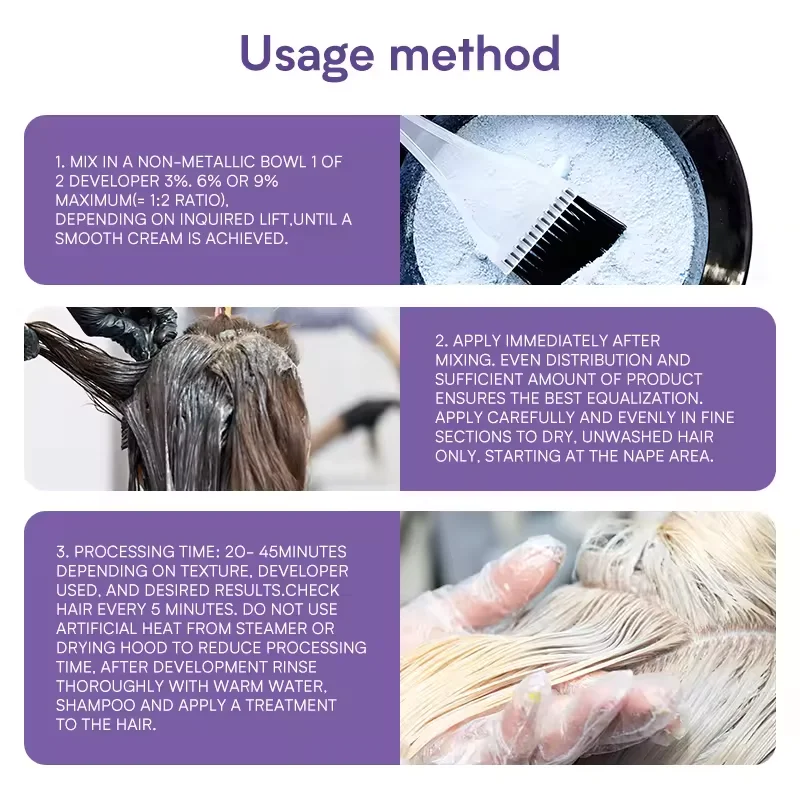 Usage method

1. MIX IN A NON-METALLIC BOWL 1 OF 2 DEVELOPER 3%. 6% OR 9% MAXIMUM(= 1:2 RATIO), DEPENDING ON INQUIRED LIFT,UNTIL A SMOOTH CREAM IS ACHIEVED.

2. APPLY IMMEDIATELY AFTER MIXING. EVEN DISTRIBUTION AND SUFFICIENT AMOUNT OF PRODUCT ENSURES THE BEST EQUALIZATION. APPLY CAREFULLY AND EVENLY IN FINE SECTIONS TO DRY, UNWASHED HAIR ONLY, STARTING AT THE NAPE AREA.

3. PROCESSING TIME: 20- 45MINUTES DEPENDING ON TEXTURE, DEVELOPER USED, AND DESIRED RESULTS.CHECK HAIR EVERY 5 MINUTES. DO NOT USE ARTIFICIAL HEAT FROM STEAMER OR DRYING HOOD TO REDUCE PROCESSING TIME, AFTER DEVELOPMENT RINSE THOROUGHLY WITH WARM WATER, SHAMPOO AND APPLY A TREATMENT TO THE HAIR.