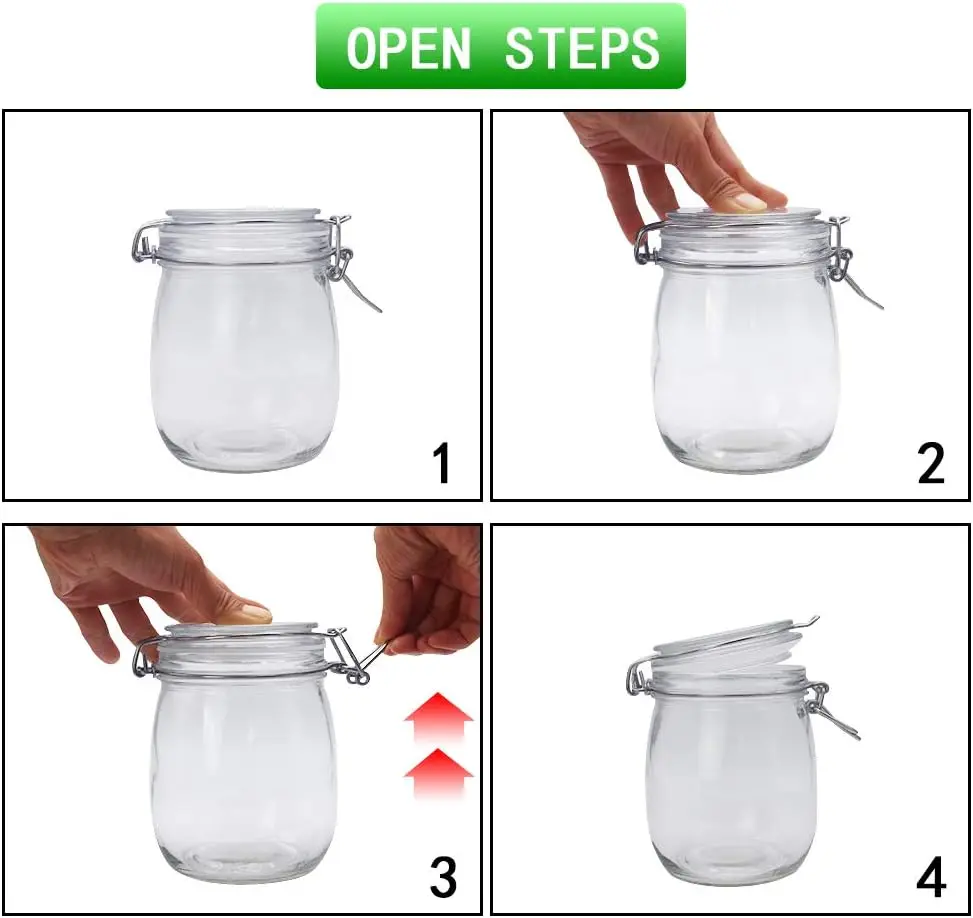 OPEN STEPS

1

2

3

4