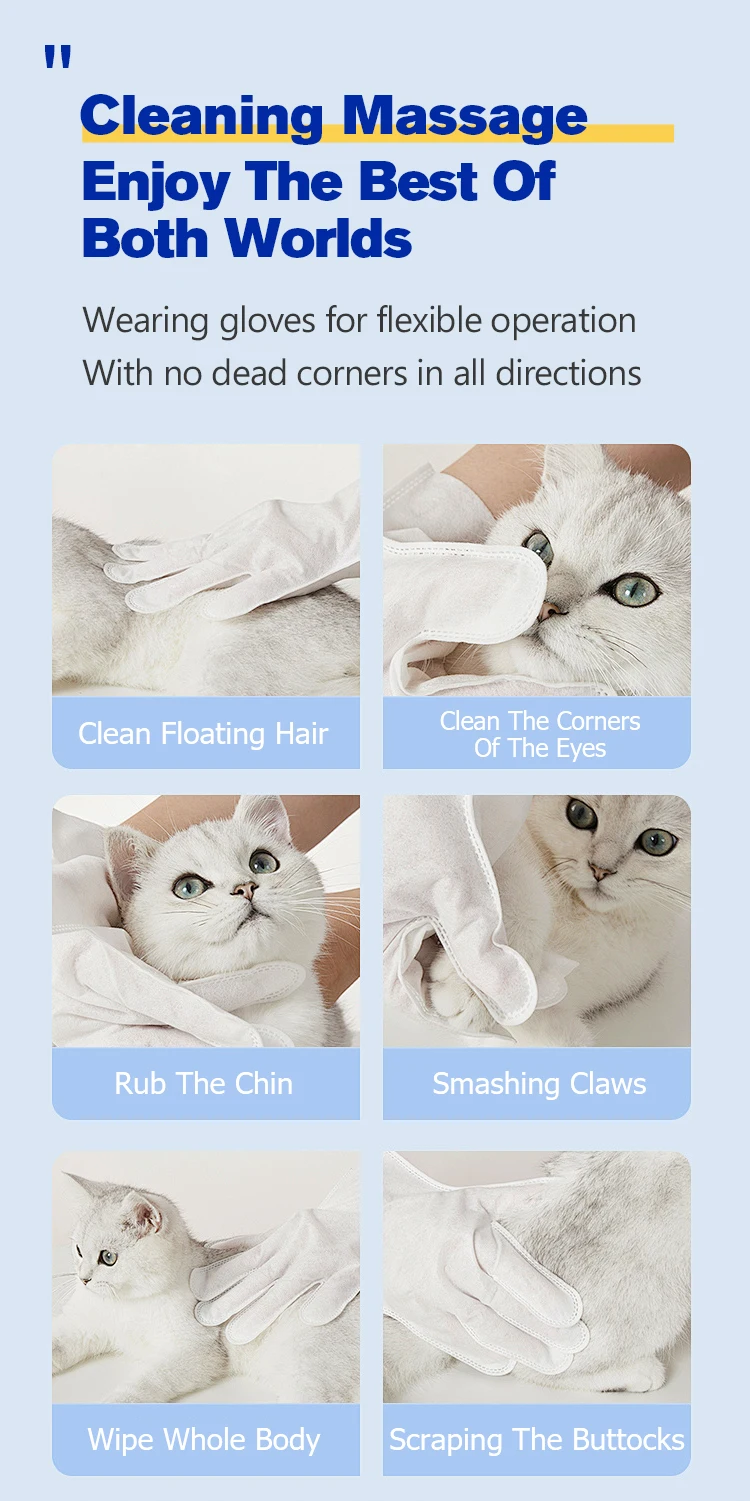 "

Cleaning Massage
Enjoy The Best Of Both Worlds

Wearing gloves for flexible operation
With no dead corners in all directions

Clean Floating Hair

Clean The Corners Of The Eyes

Rub The Chin

Smashing Claws

Wipe Whole Body

Scraping The Buttocks