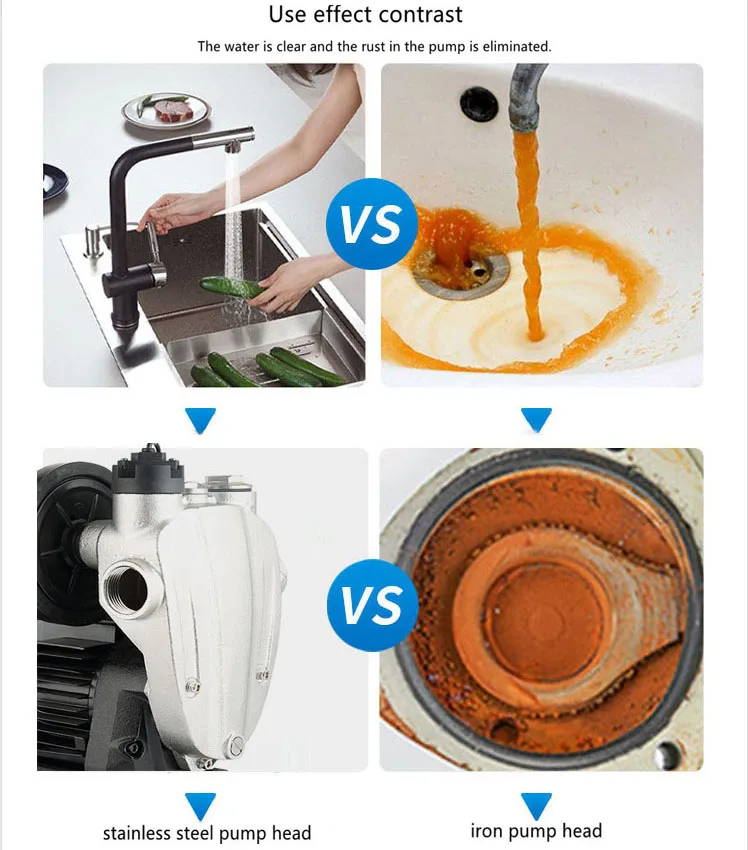 Use effect contrast

The water is clear and the rust in the pump is eliminated.

VS

VS

stainless steel pump head

iron pump head