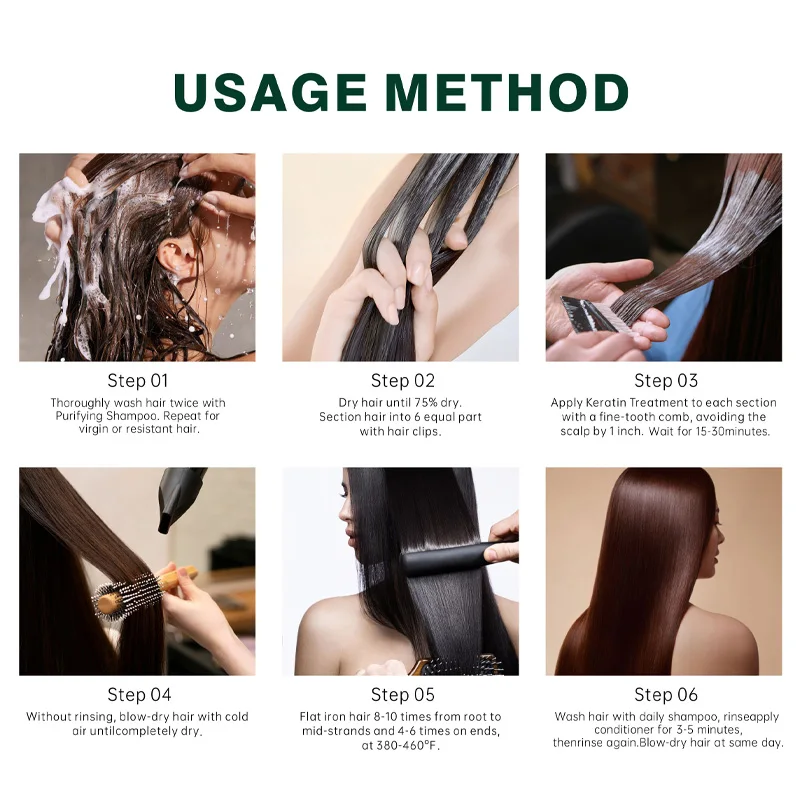 USAGE METHOD

Step 01
Thoroughly wash hair twice with Purifying Shampoo. Repeat for virgin or resistant hair.

Step 02
Dry hair until 75% dry. Section hair into 6 equal part with hair clips.

Step 03
Apply Keratin Treatment to each section with a fine-tooth comb, avoiding the scalp by 1 inch. Wait for 15-30minutes.

Step 04
Without rinsing, blow-dry hair with cold air untilcompletely dry.

Step 05
Flat iron hair 8-10 times from root to mid-strands and 4-6 times on ends, at 380-460°F.

Step 06
Wash hair with daily shampoo, rinseapply conditioner for 3-5 minutes, thenrinse again.Blow-dry hair at same day.