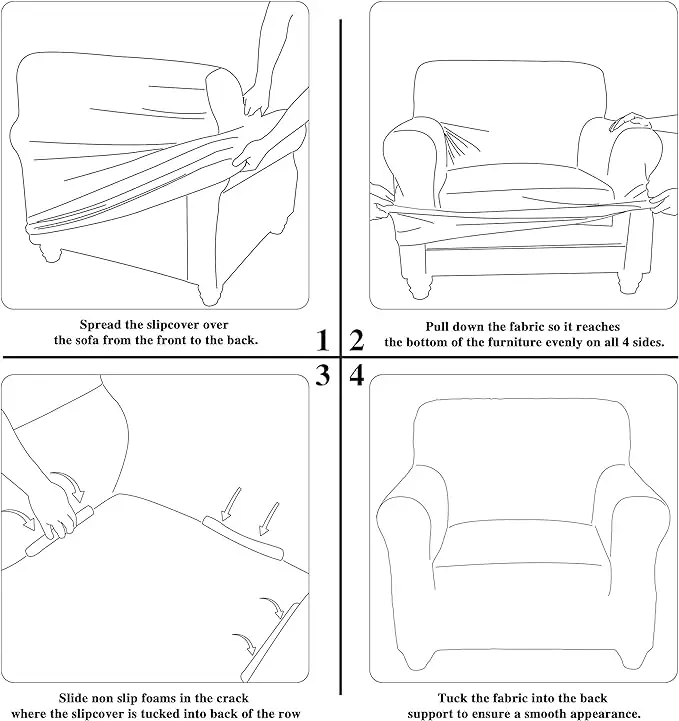 Spread the slipcover over the sofa from the front to the back.

1

2

Pull down the fabric so it reaches the bottom of the furniture evenly on all 4 sides.

3

4

Slide non slip foams in the crack where the slipcover is tucked into back of the row

Tuck the fabric into the back support to ensure a smooth appearance.