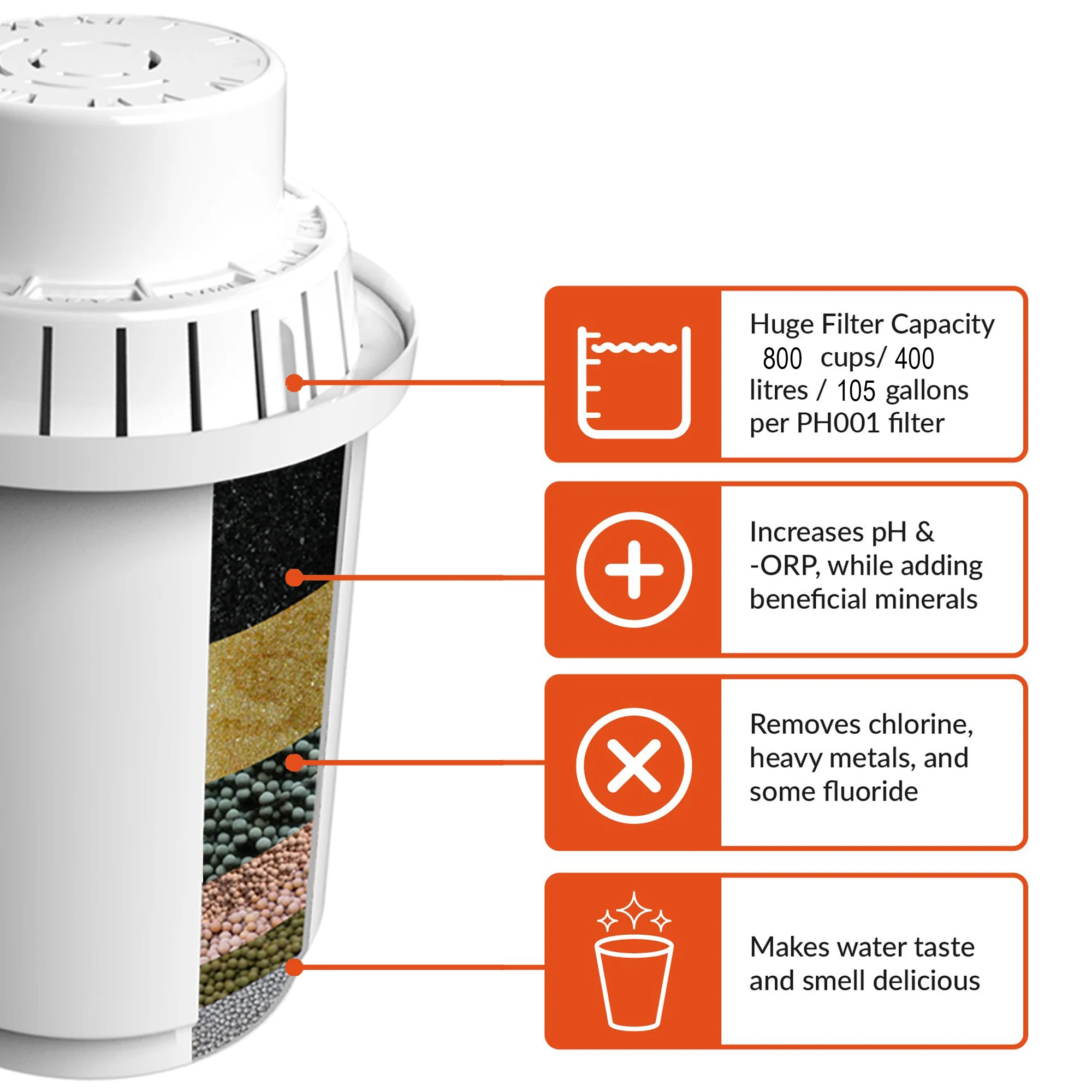 Huge Filter Capacity 800 cups/ 400 litres / 105 gallons per PH001 filter

Increases pH & -ORP, while adding beneficial minerals

Removes chlorine, heavy metals, and some fluoride

Makes water taste and smell delicious