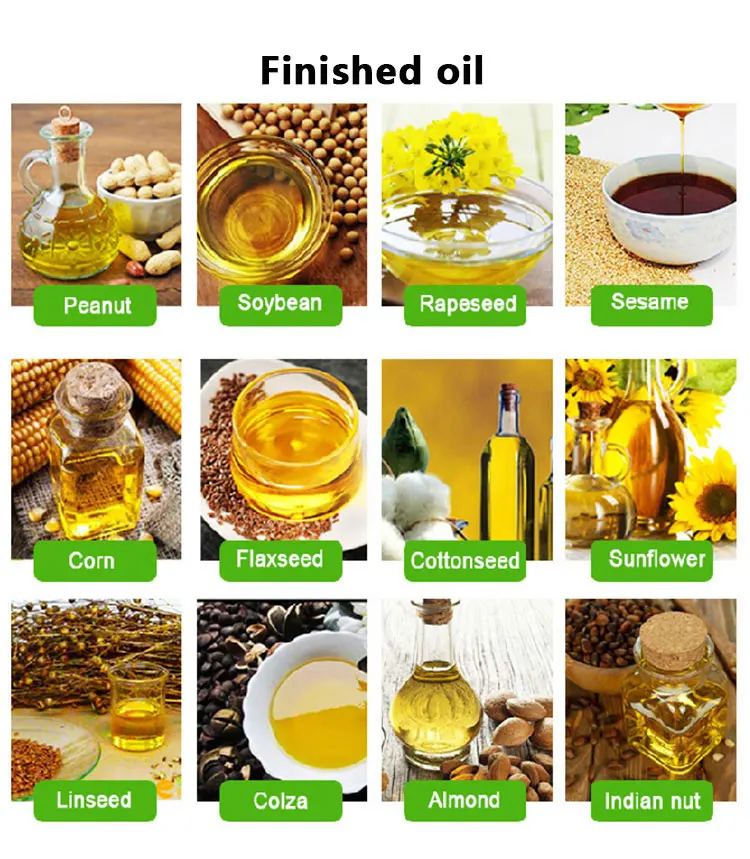 Finished oil

Peanut

Soybean

Rapeseed

Sesame

Corn

Flaxseed

Cottonseed

Sunflower

Linseed

Colza

Almond

Indian nut