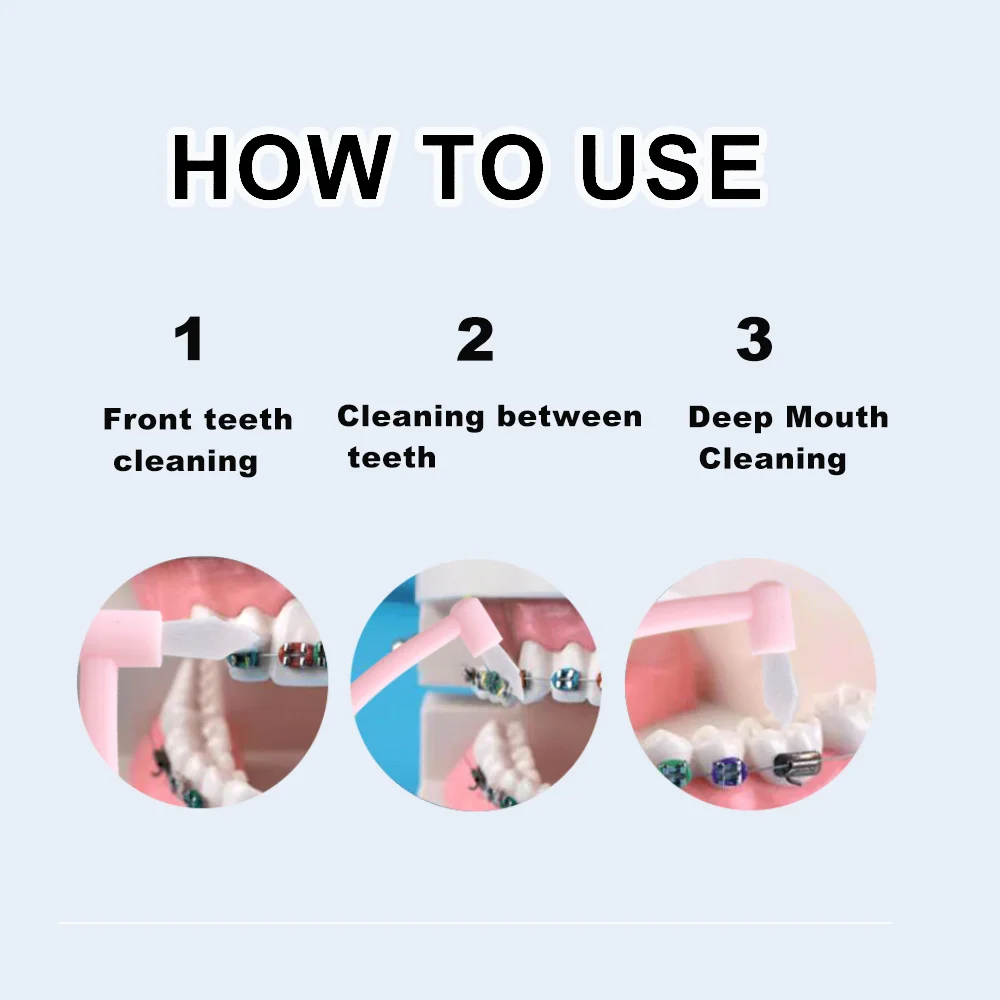 HOW TO USE

1

Front teeth cleaning

2

Cleaning between teeth

3

Deep Mouth Cleaning