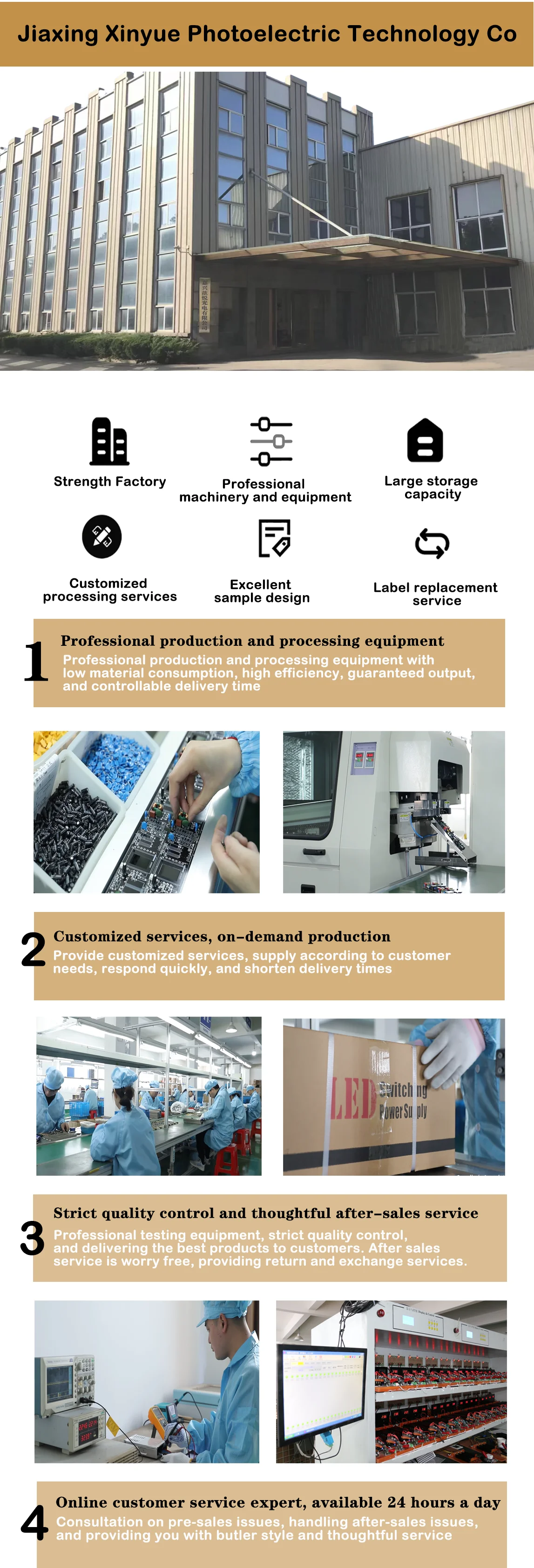 Jiaxing Xinyue Photoelectric Technology Co

Strength Factory

Professional machinery and equipment

Large storage capacity

Customized processing services

Excellent sample design

Label replacement service

1
Professional production and processing equipment
Professional production and processing equipment with low material consumption, high efficiency, guaranteed output, and controllable delivery time

2
Customized services, on-demand production
Provide customized services, supply according to customer needs, respond quickly, and shorten delivery times

LED Switching Power Supply

3
Strict quality control and thoughtful after-sales service
Professional testing equipment, strict quality control, and delivering the best products to customers. After sales service is worry free, providing return and exchange services.

4
Online customer service expert, available 24 hours a day
Consultation on pre-sales issues, handling after-sales issues, and providing you with butler style and thoughtful service